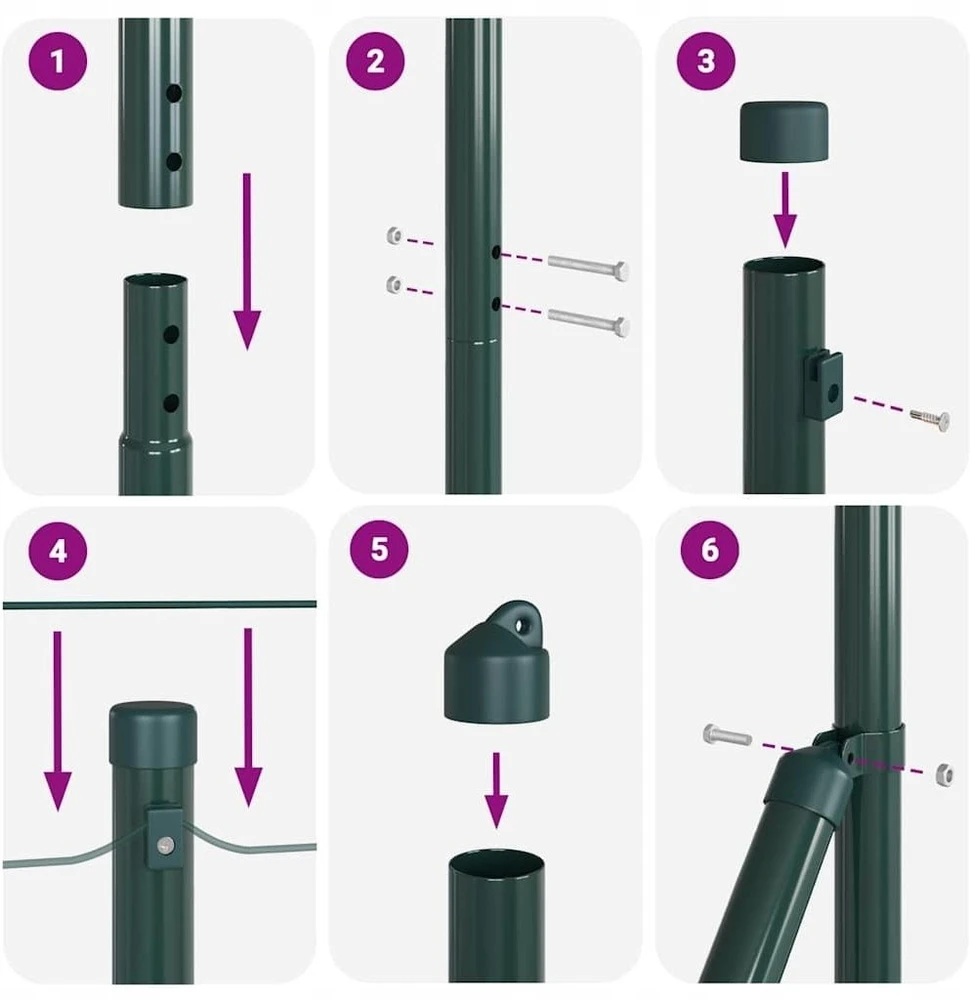 1

2

3

4

5

6