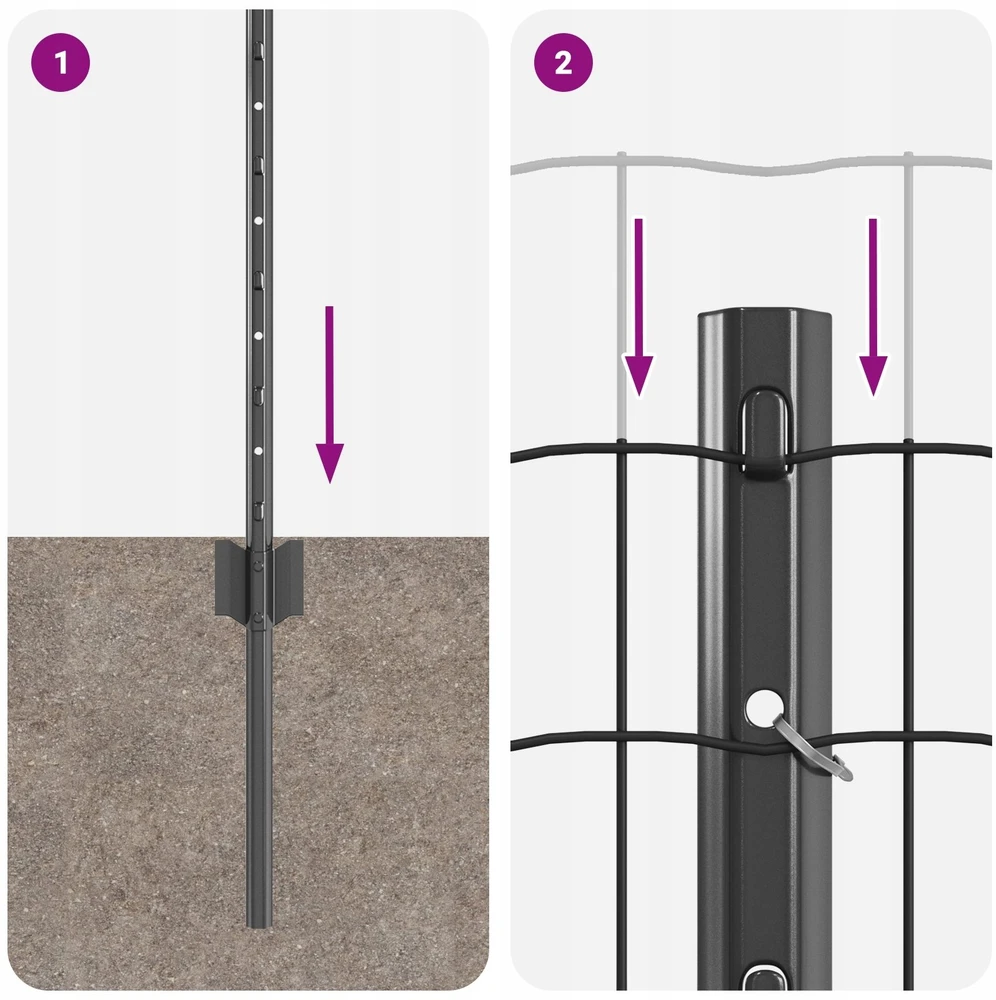 1

2