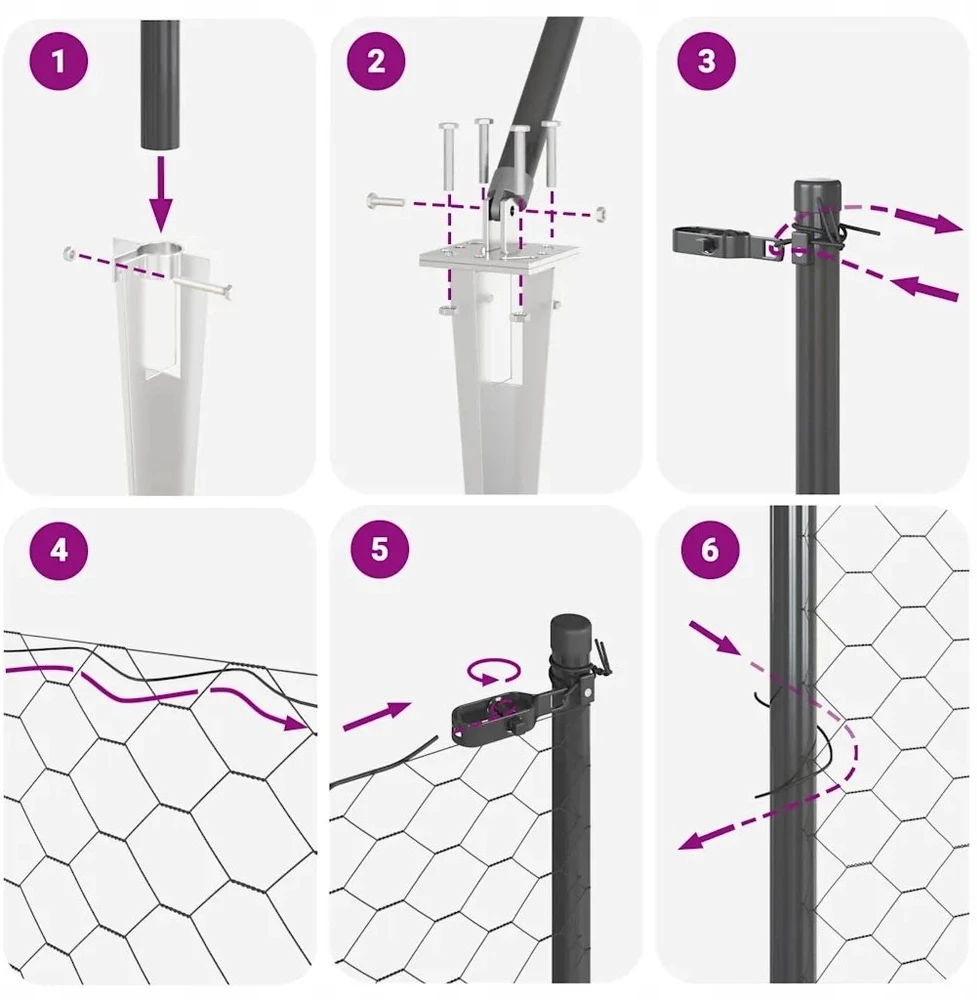 1

2

3

4

5

6