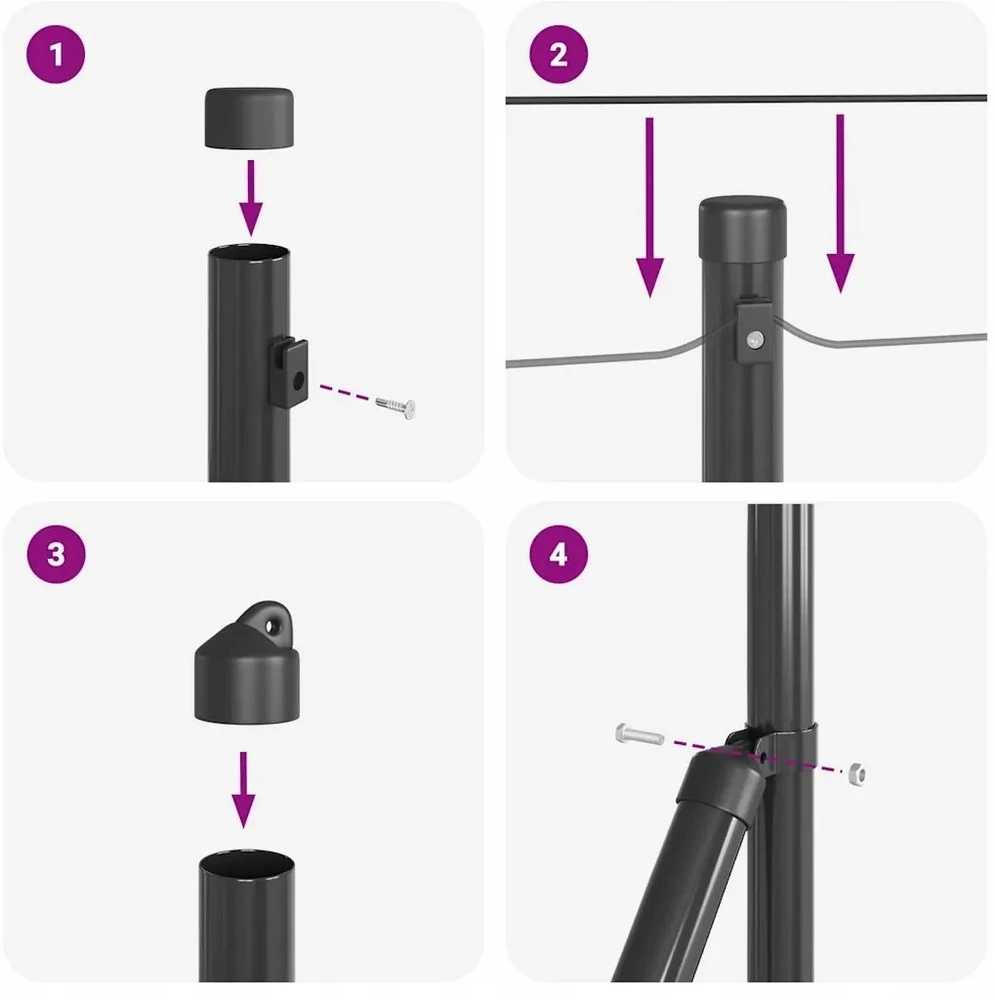 1

2

3

4