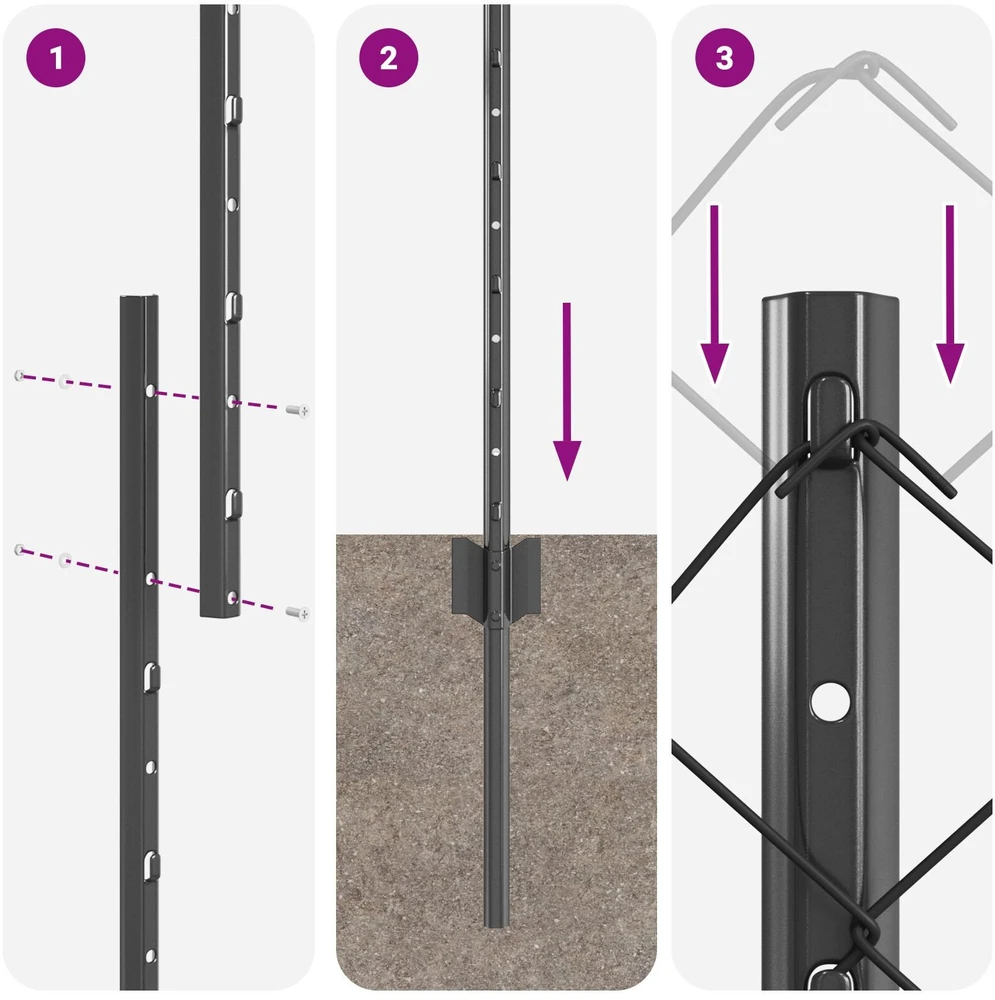 1

2

3