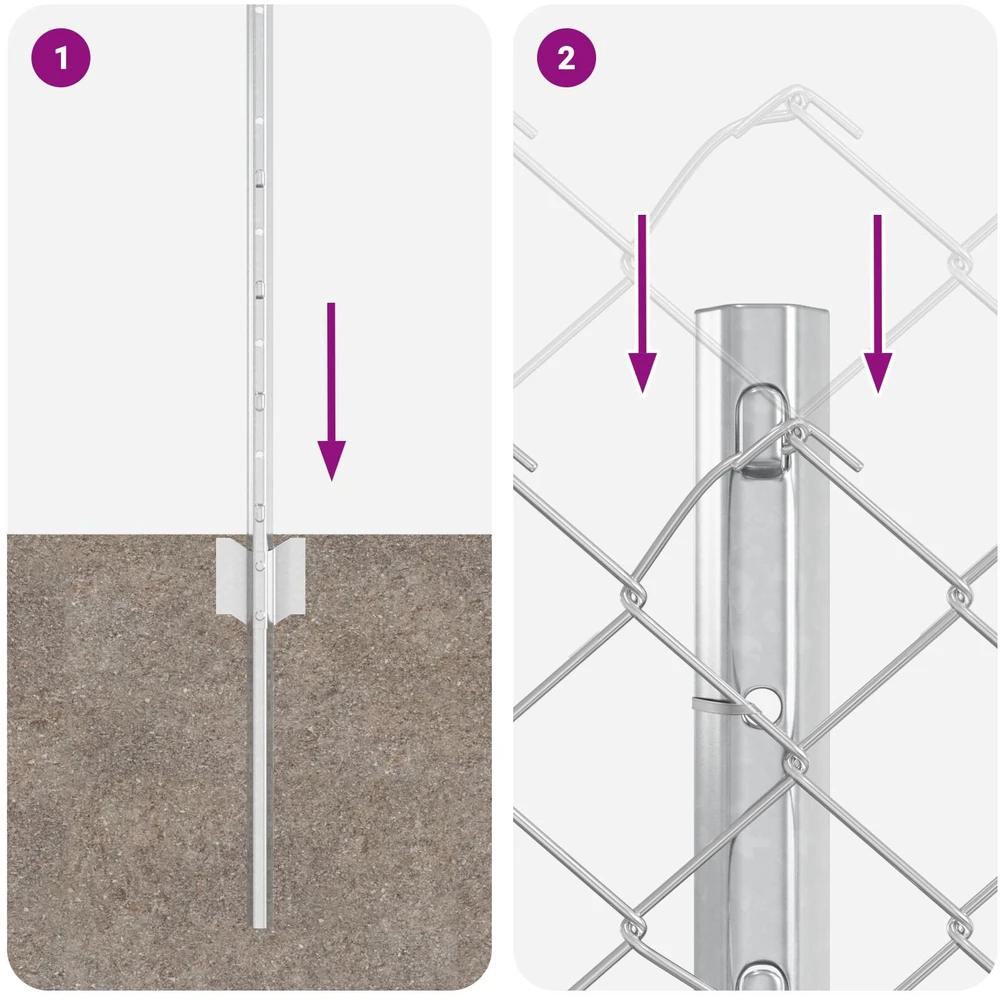 1

2