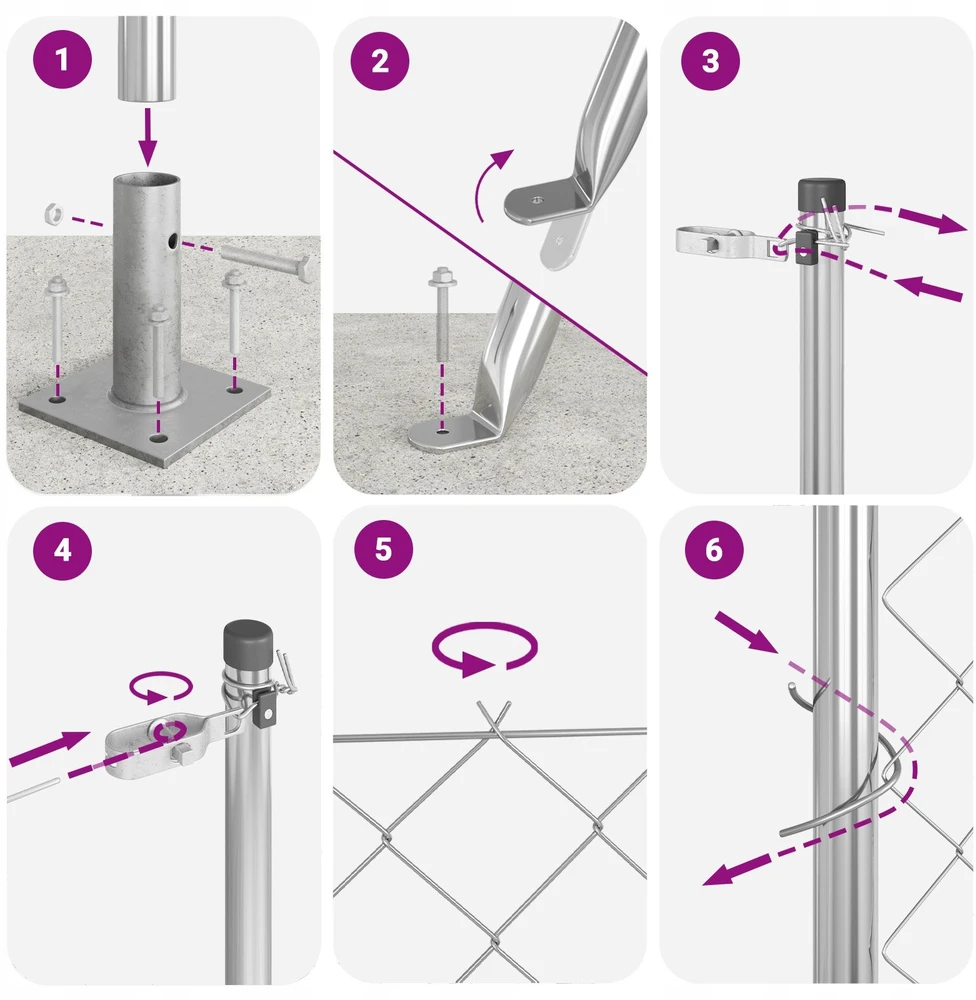 1
2
3
4
5
6