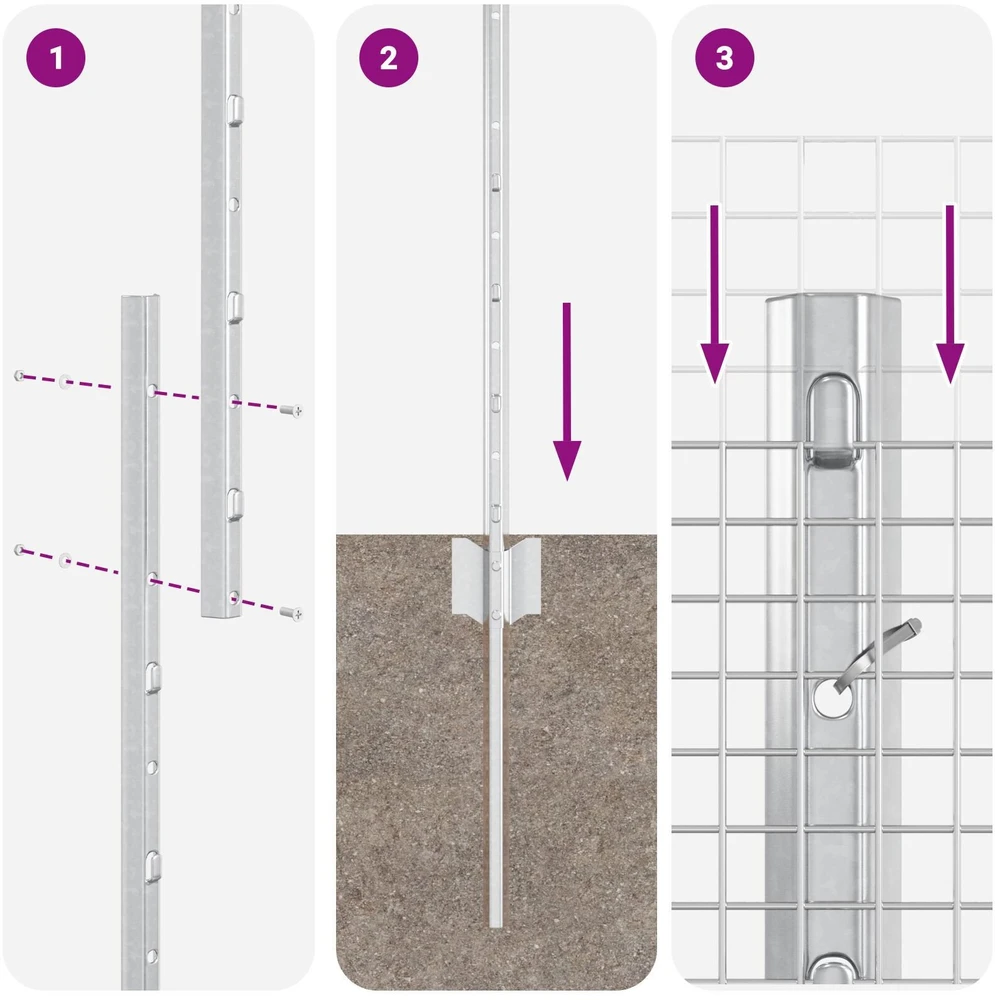 1
2
3