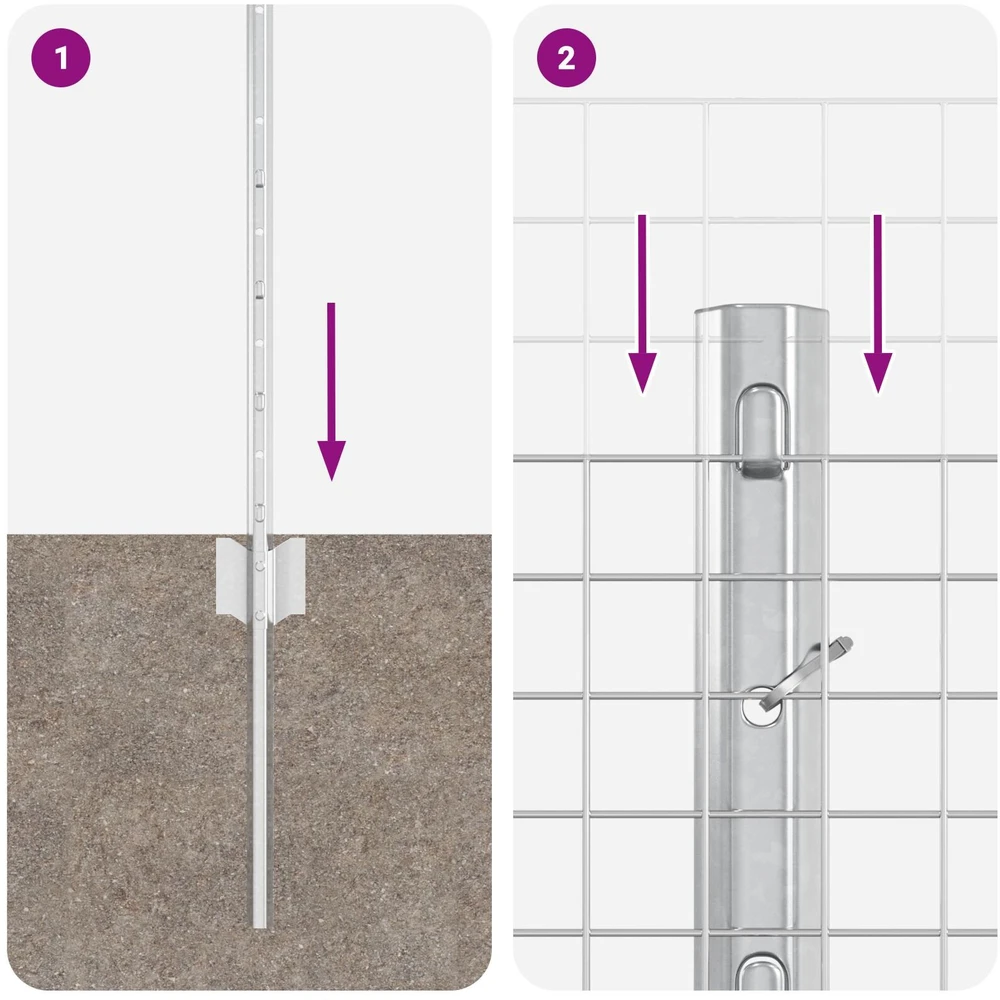 1

2