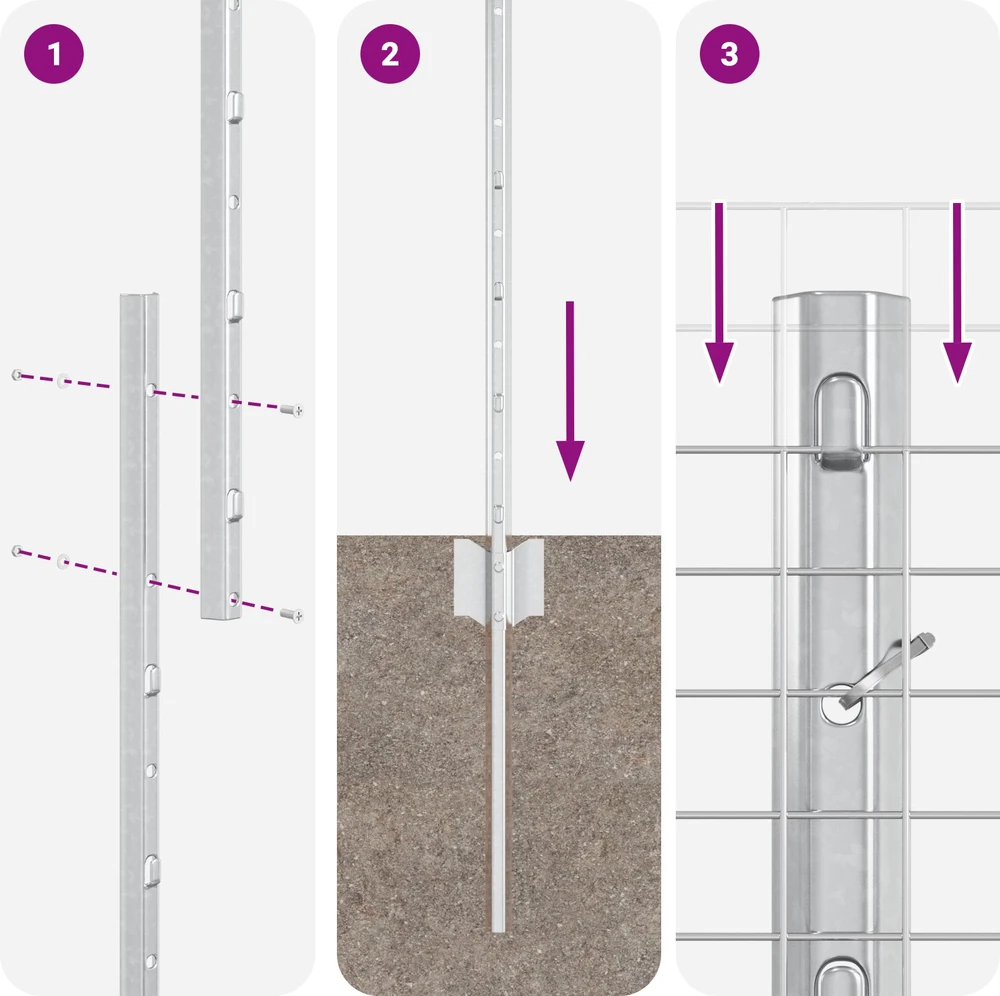 1

2

3