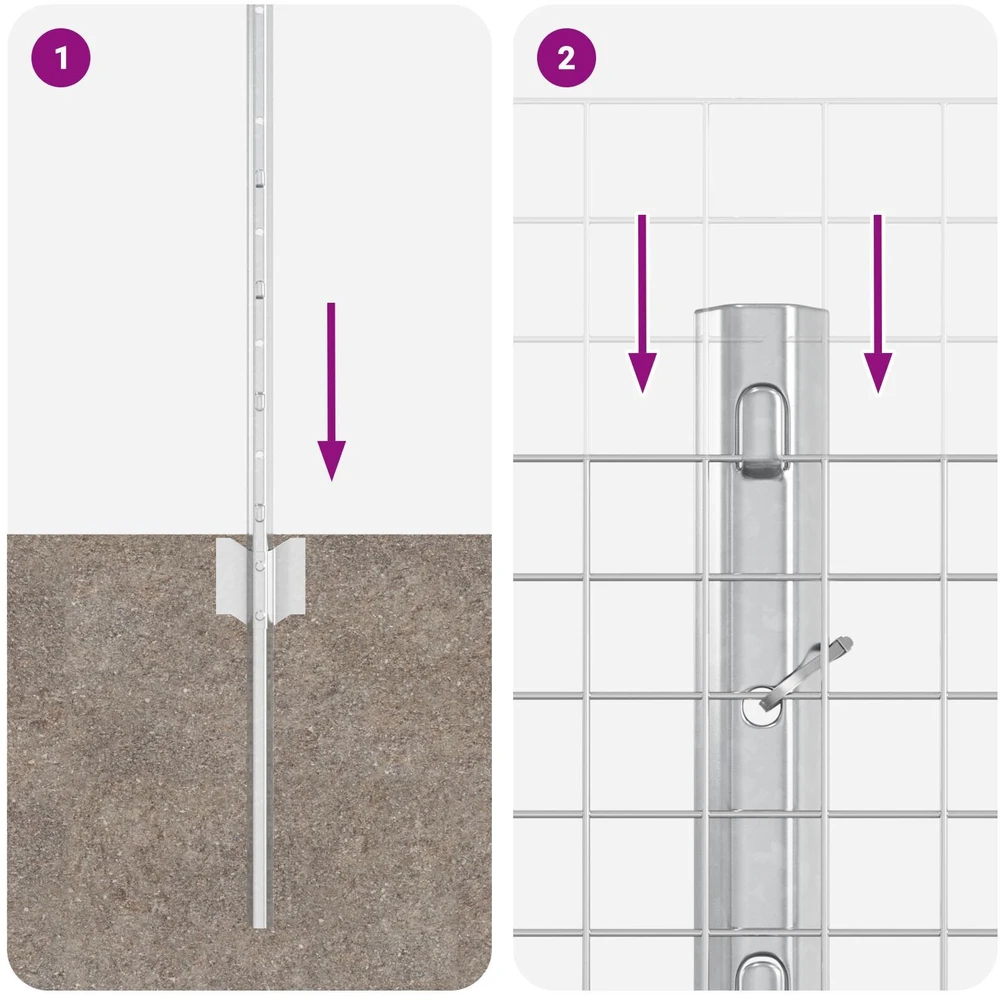 1

2