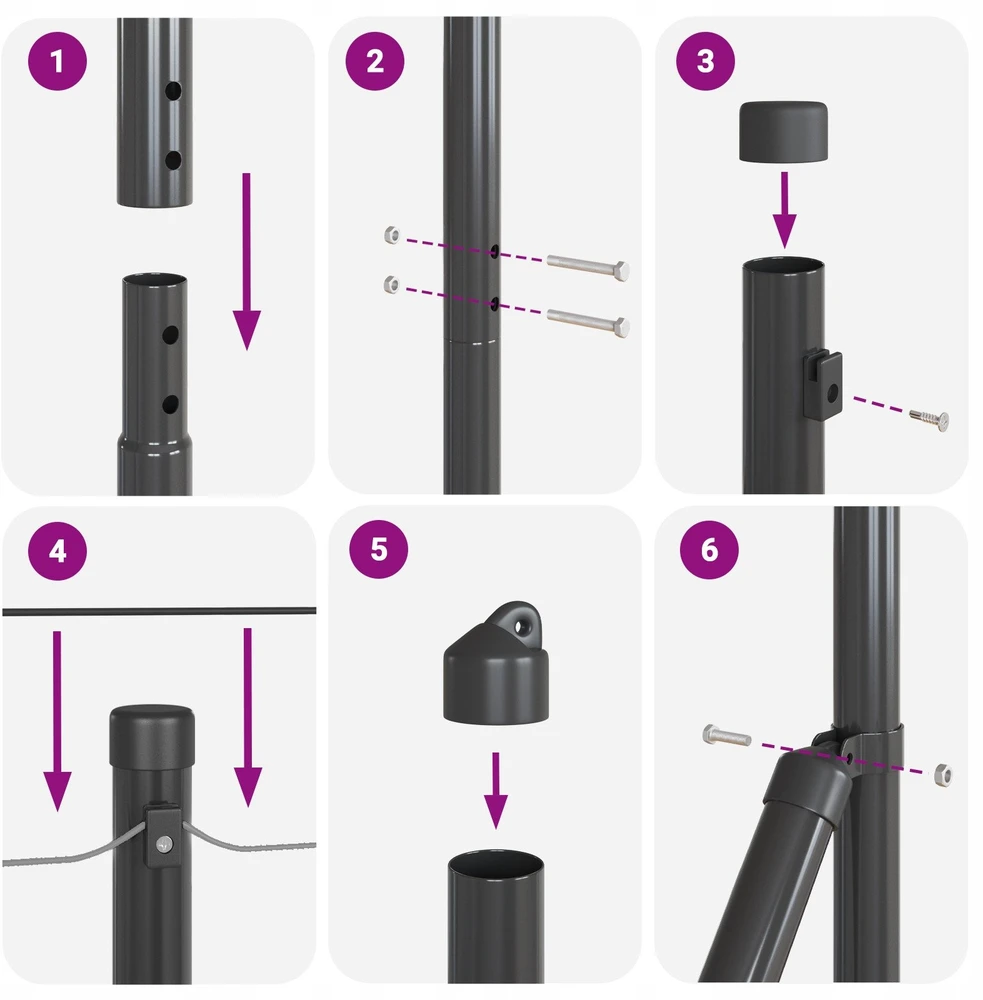 1

2

3

4

5

6