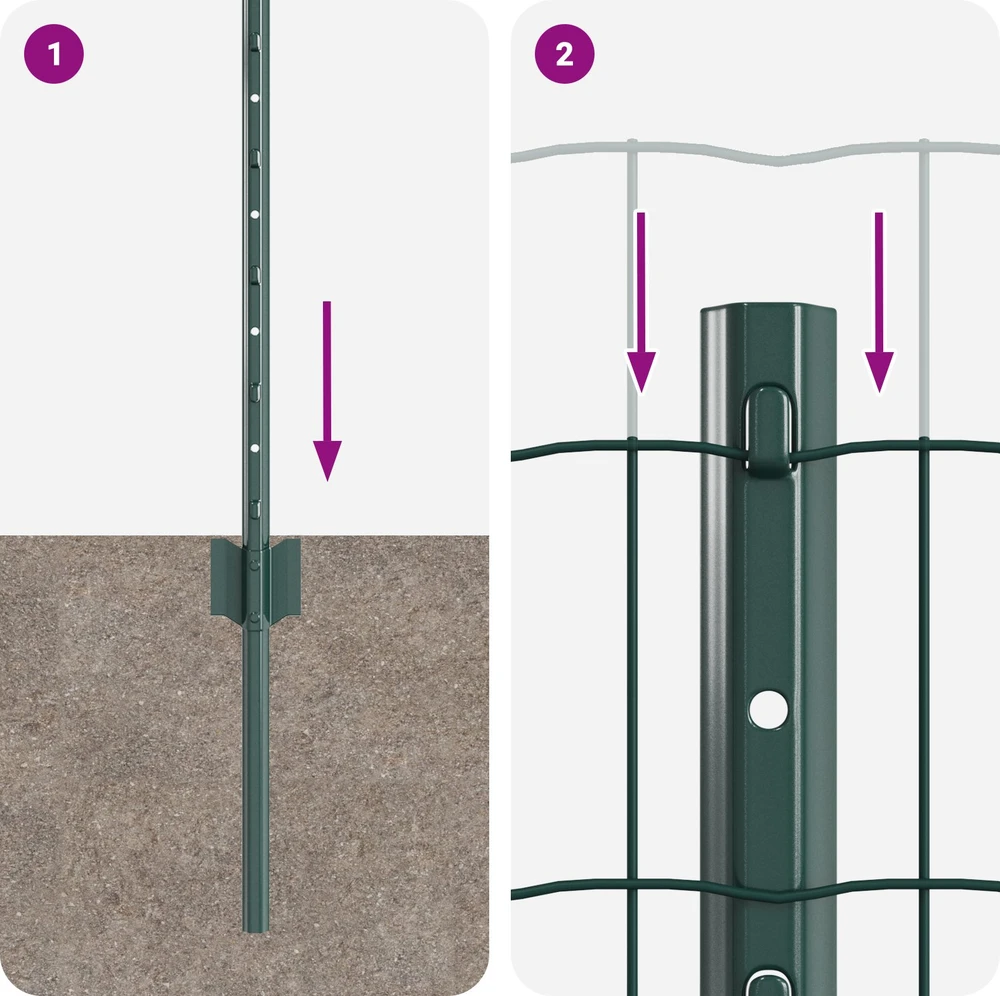 1

2