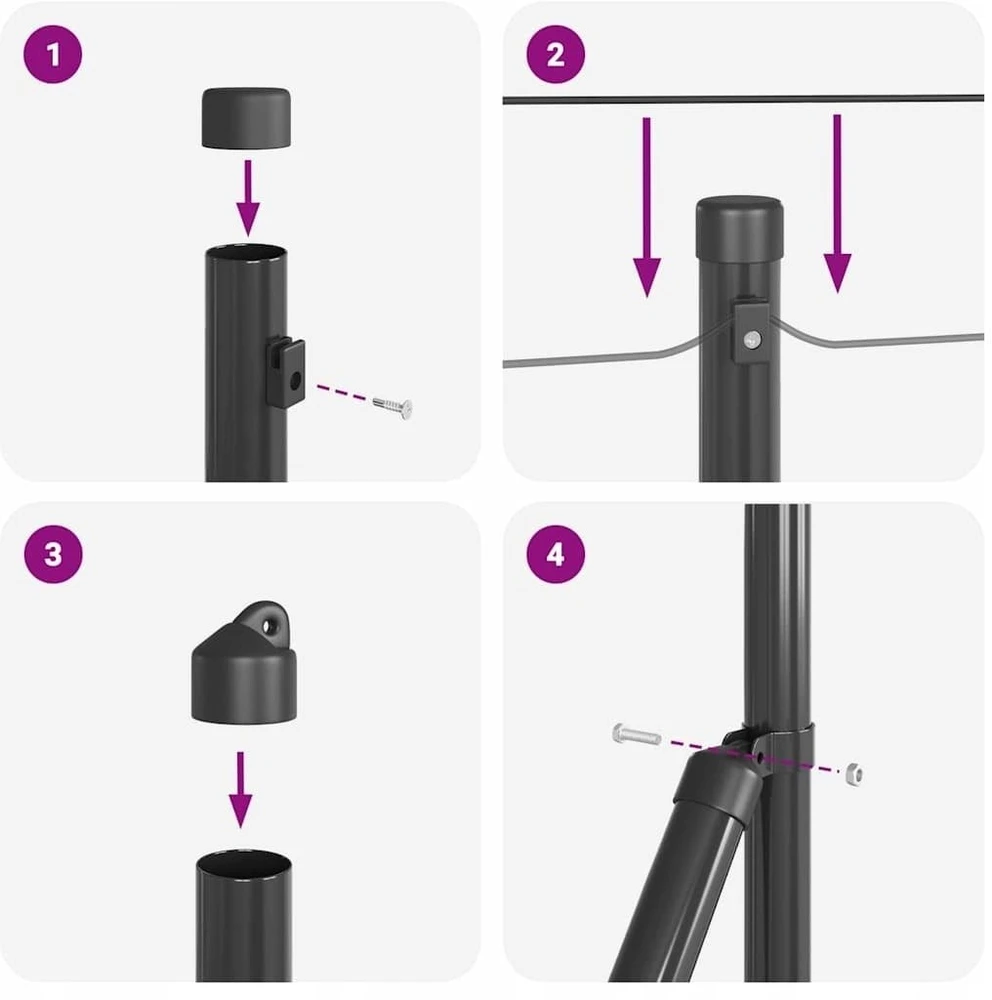 1

2

3

4