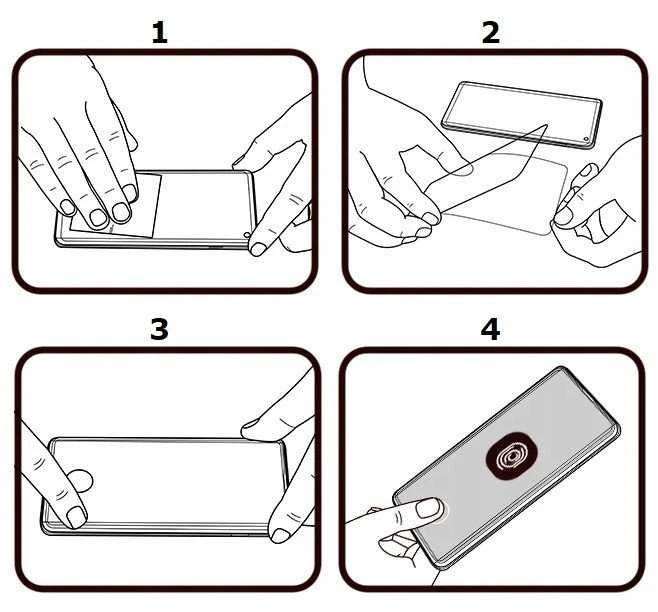 1

2

3

4