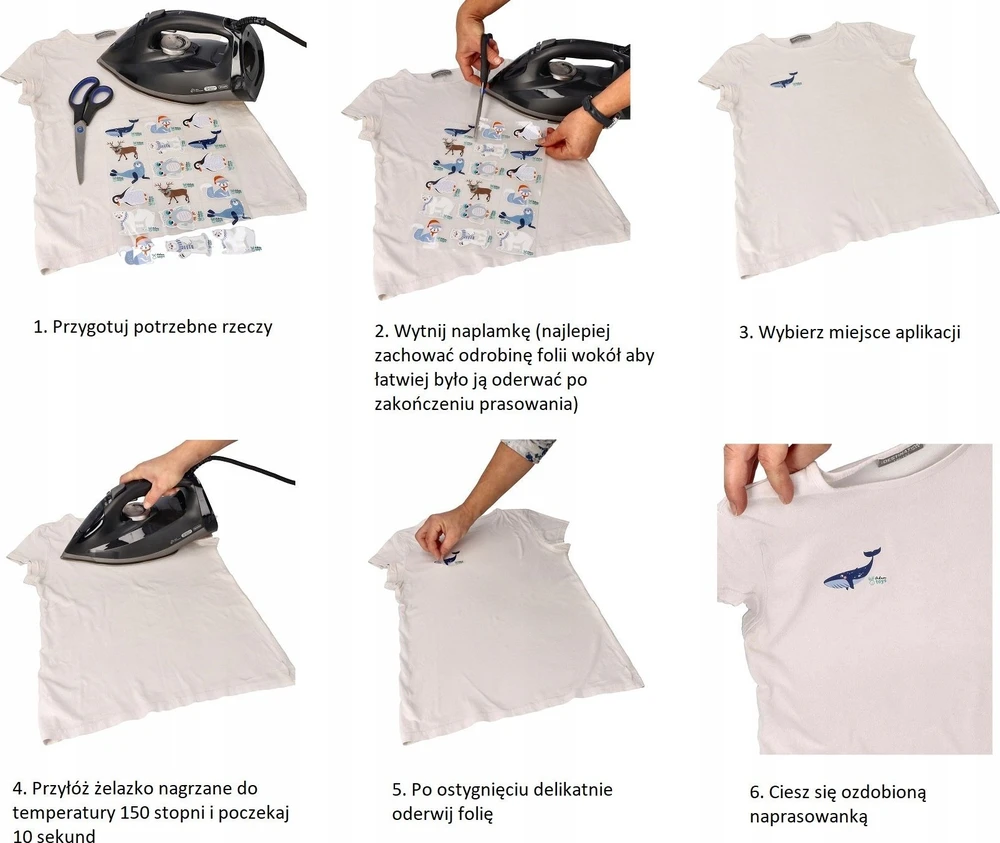 1. Przygotuj potrzebne rzeczy

2. Wytnij naplamkę (najlepiej zachować odrobinę folii wokół aby łatwiej było ją oderwać po zakończeniu prasowania)

3. Wybierz miejsce aplikacji

4. Przyłóż żelazko nagrzane do temperatury 150 stopni i poczekaj 10 sekund

5. Po ostygnięciu delikatnie oderwij folię

6. Ciesz się ozdobioną naprasowanką