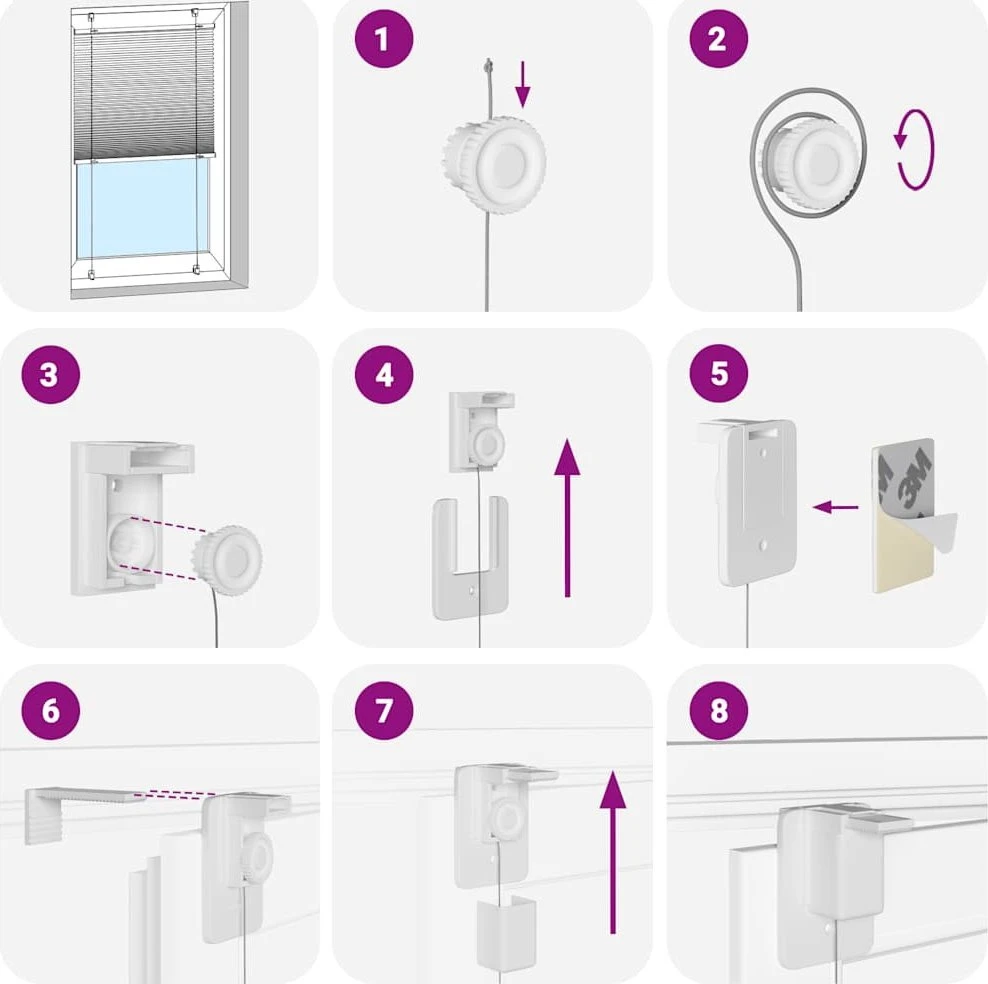 1

2

3

4

5

3M

6

7

8