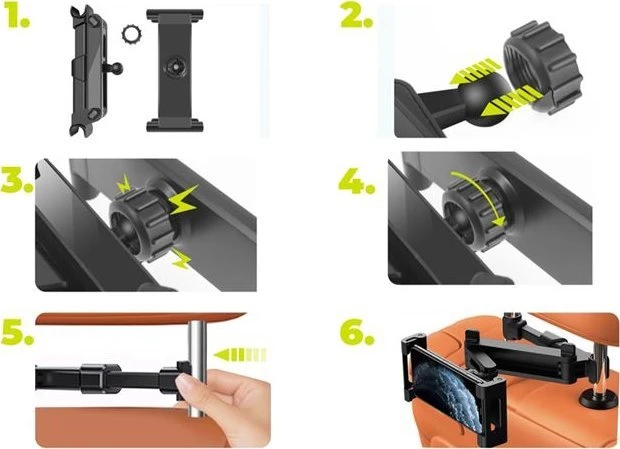 1.

2.

3.

4.

5.

6.