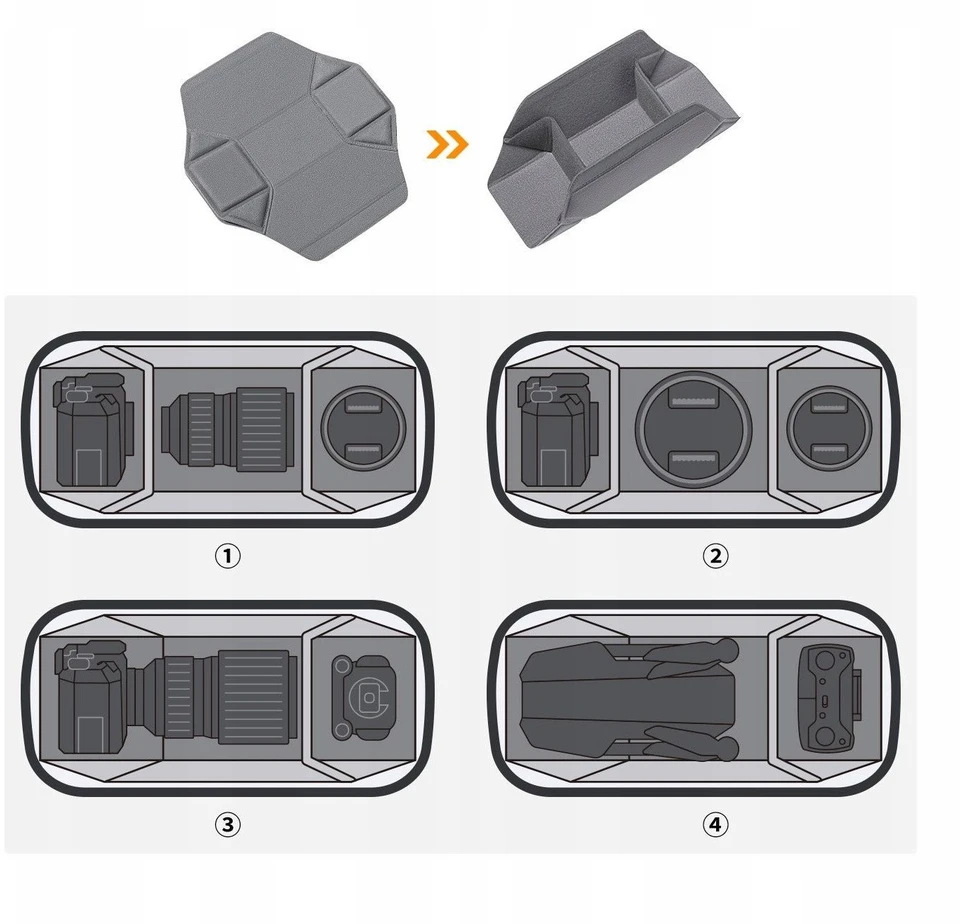 ①

②

③

④