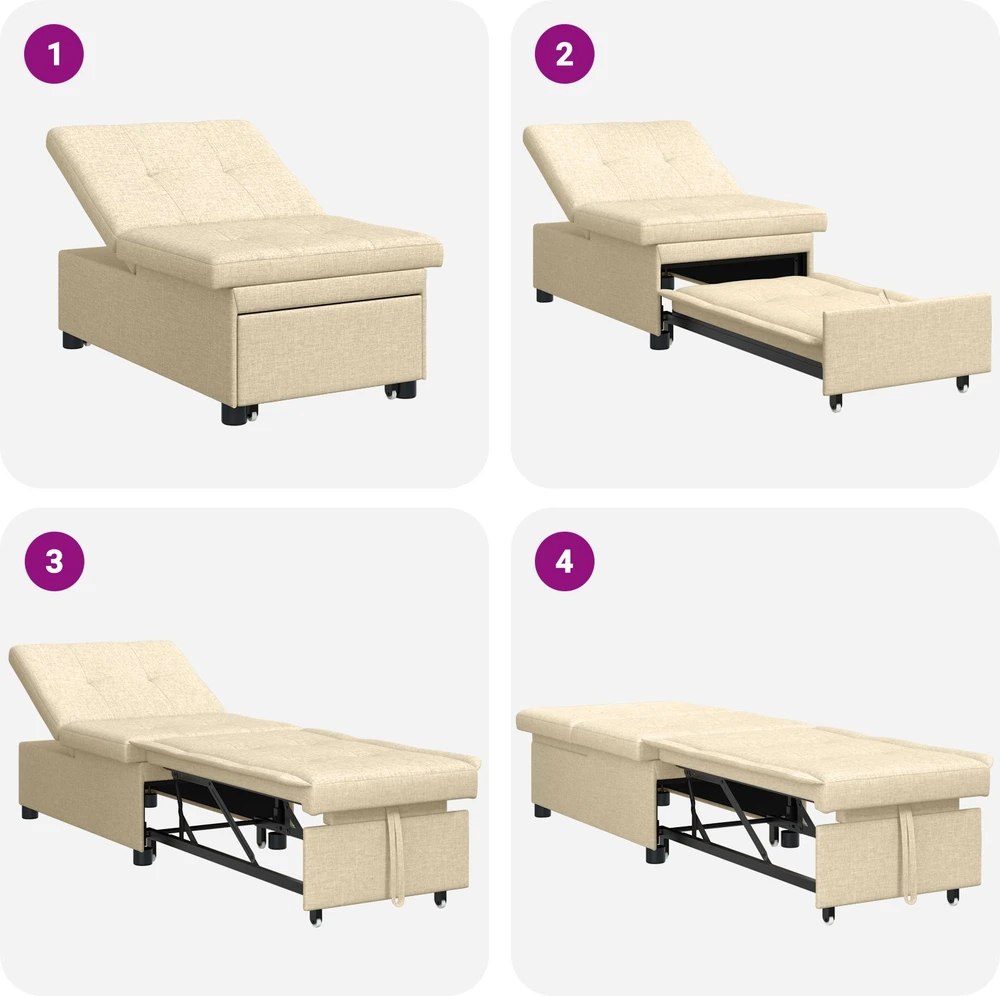 1

2

3

4