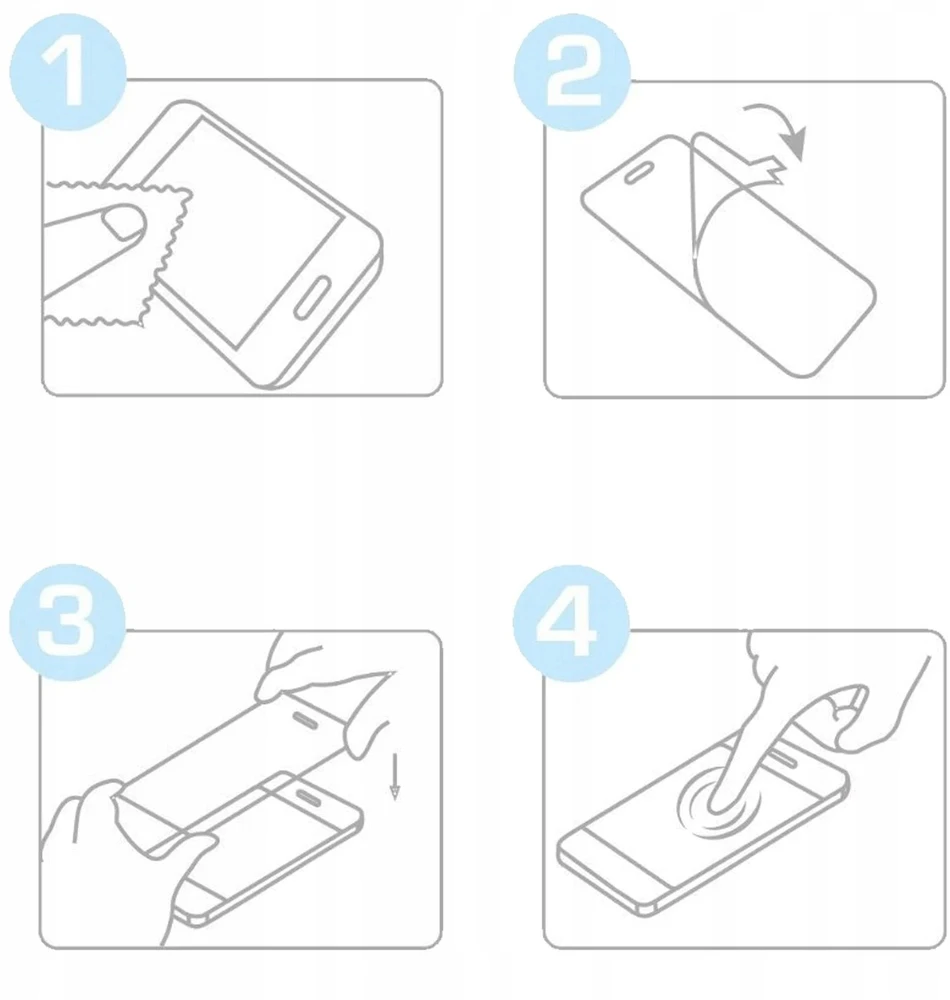 1

2

3

4