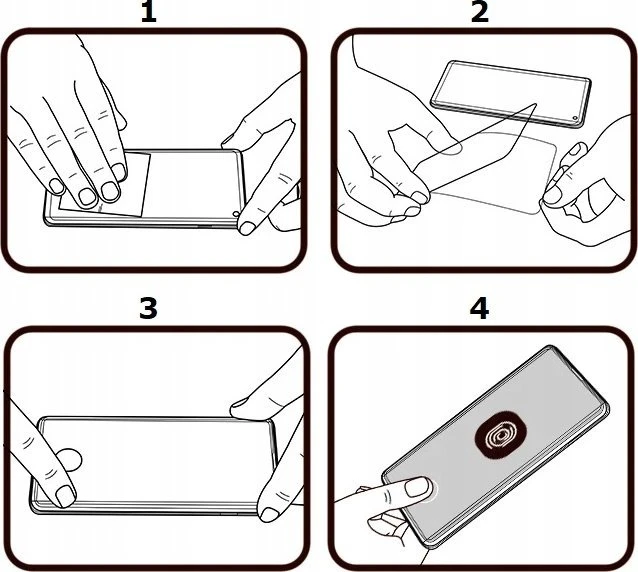 1

2

3

4