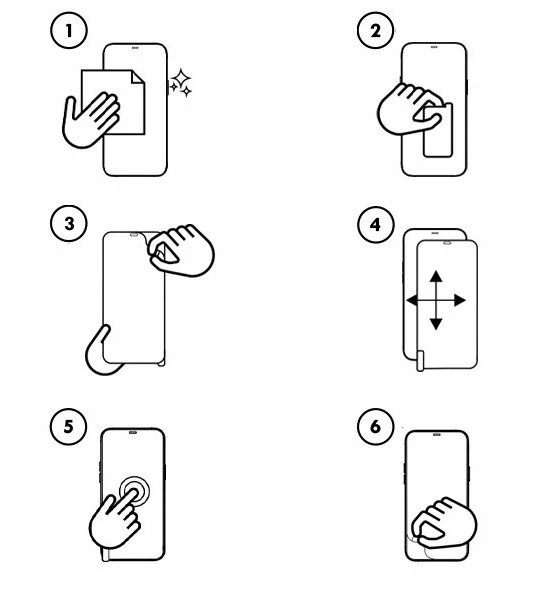 1
2
3
4
5
6