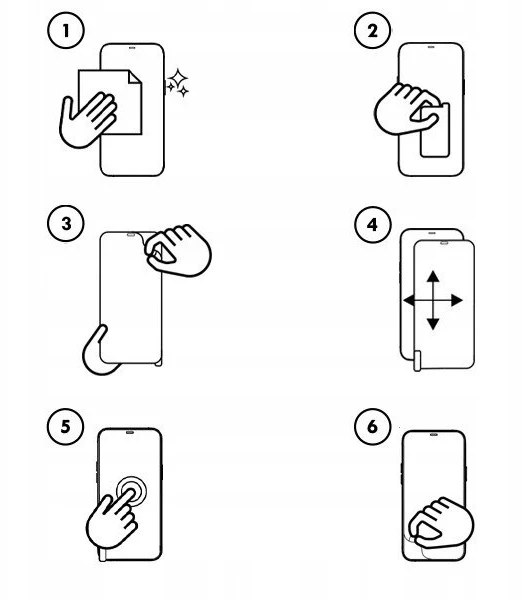 1

2

3

4

5

6