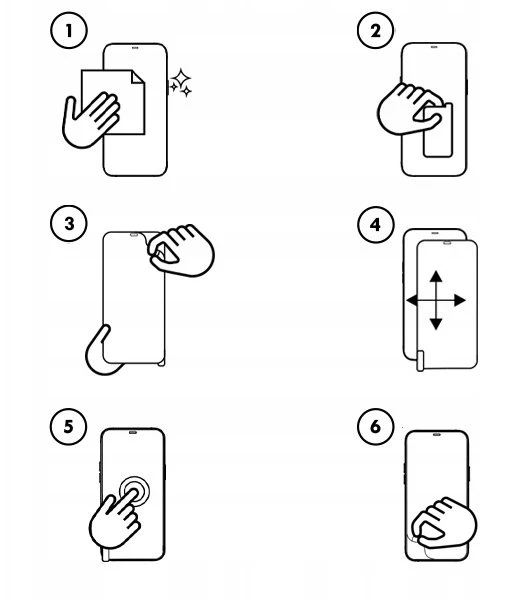 1

2

3

4

5

6