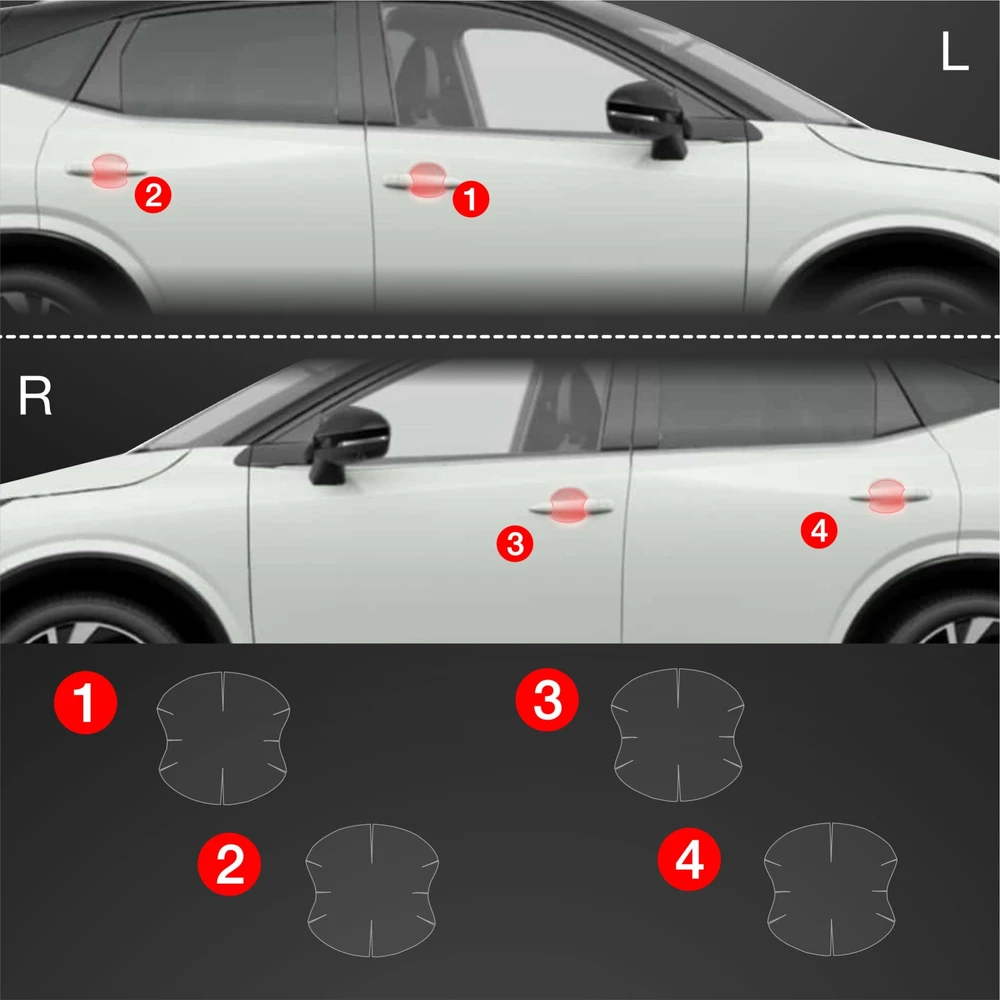 L
2
1
R
3
4
1
3
2
4