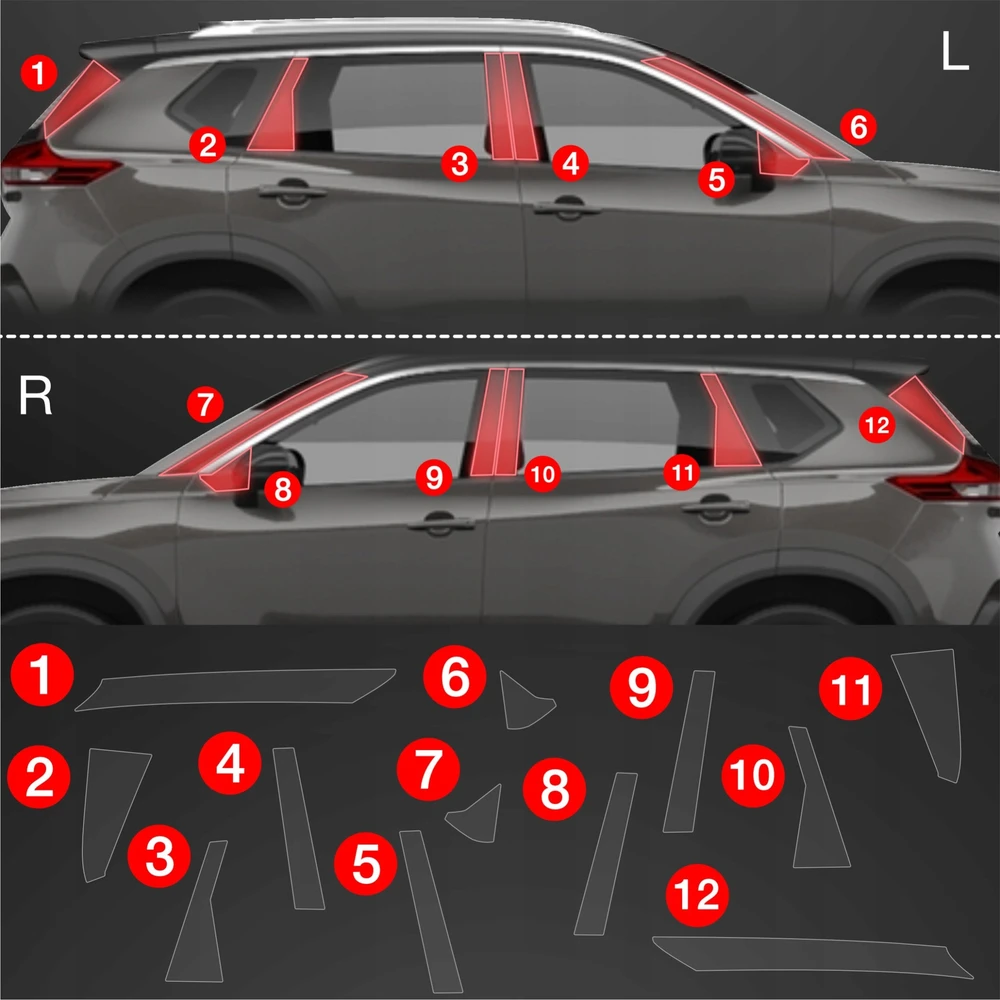 L
1
2
3
4
5
6

R
7
8
9
10
11
12

1
6
9
11
2
4
7
8
10
3
5
12