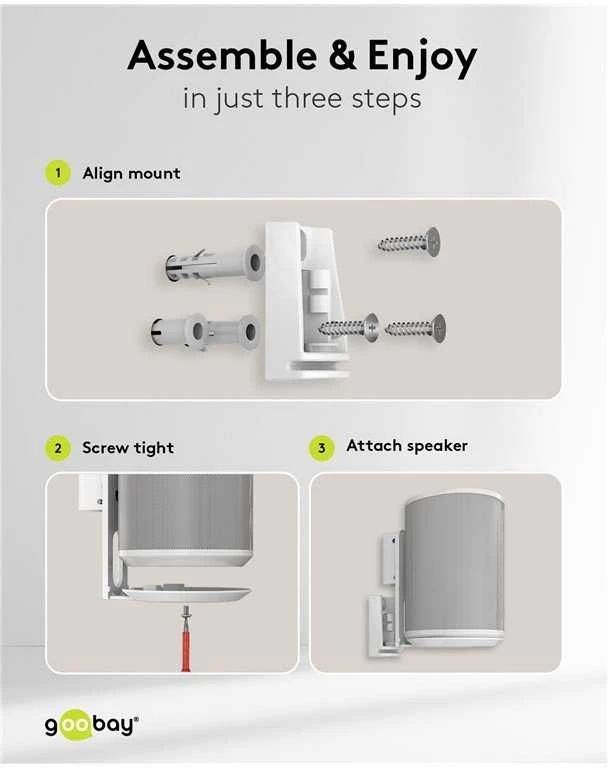 Assemble & Enjoy
in just three steps

1 Align mount

2 Screw tight

3 Attach speaker

goobay®