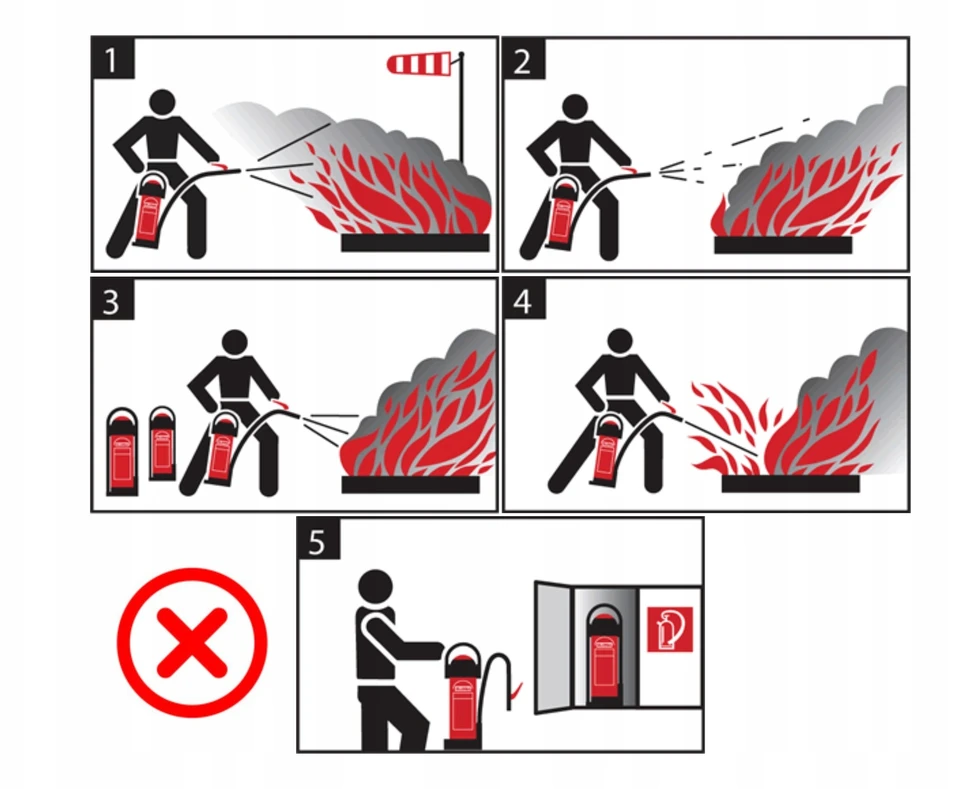 1

2

3

4

5