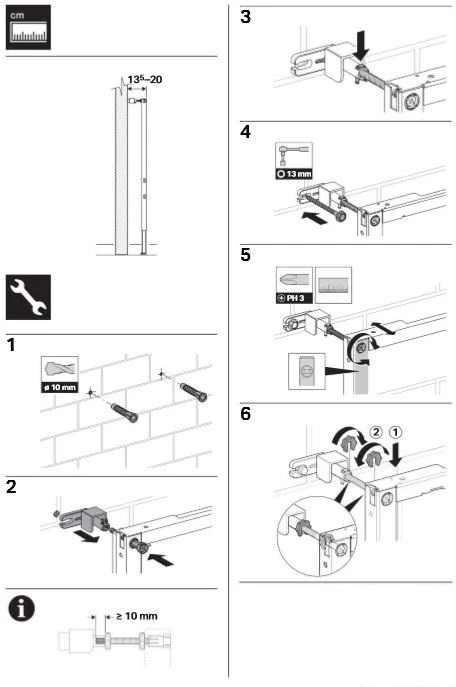 cm

$13^5$–20

1

ø 10 mm

2

≥ 10 mm

3

4

13 mm

5

PH 3

6

② ①