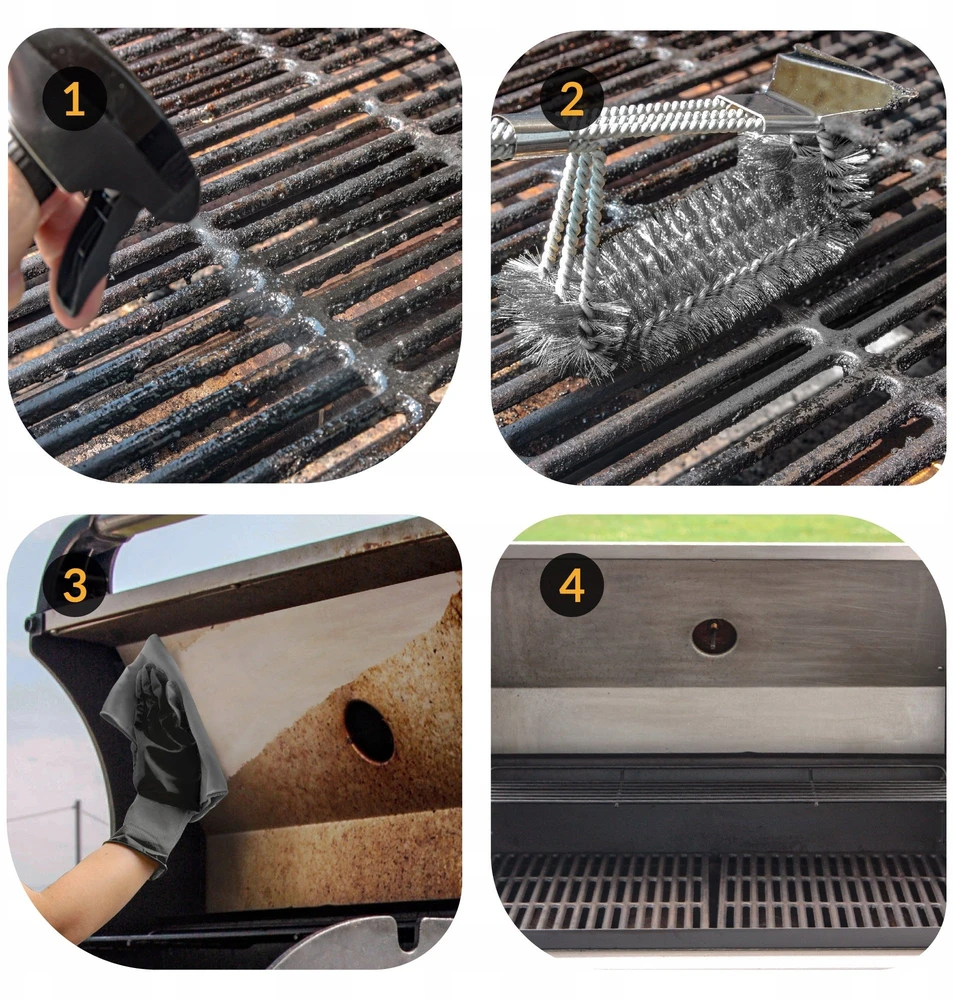 1

2

3

4