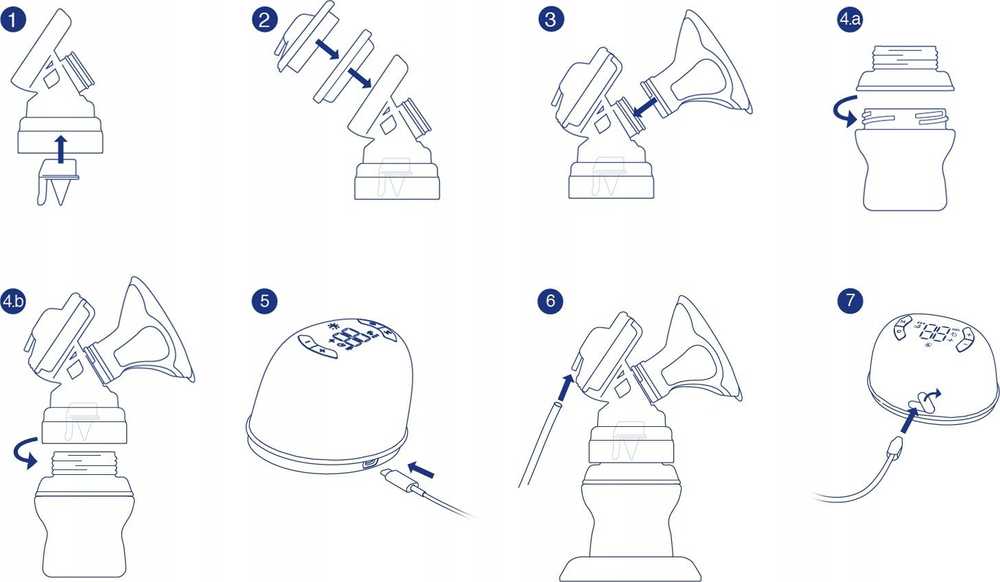 1

2

3

4.a

4.b

5

6

7