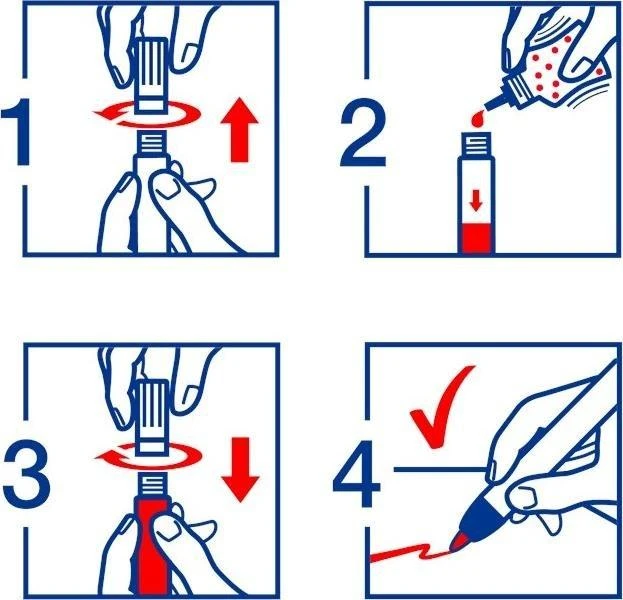 1

2

3

4