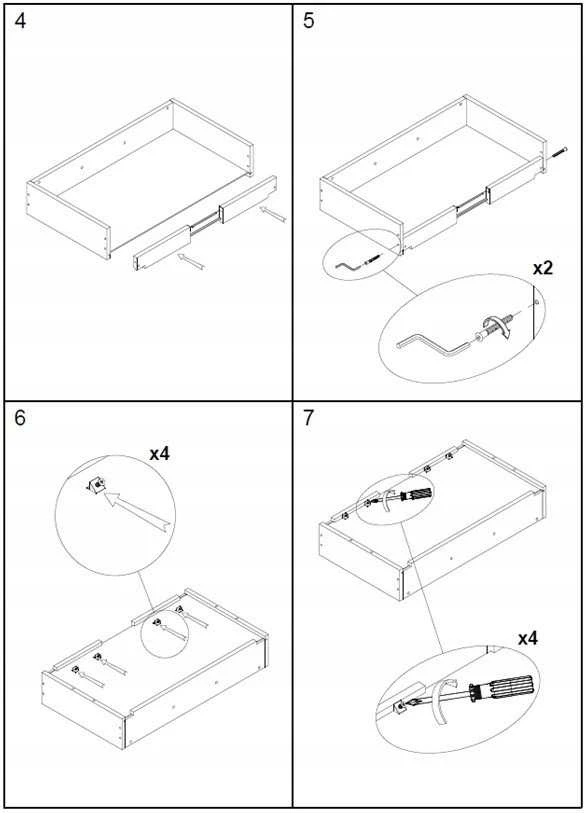 4

5

x2

6

x4

7

x4