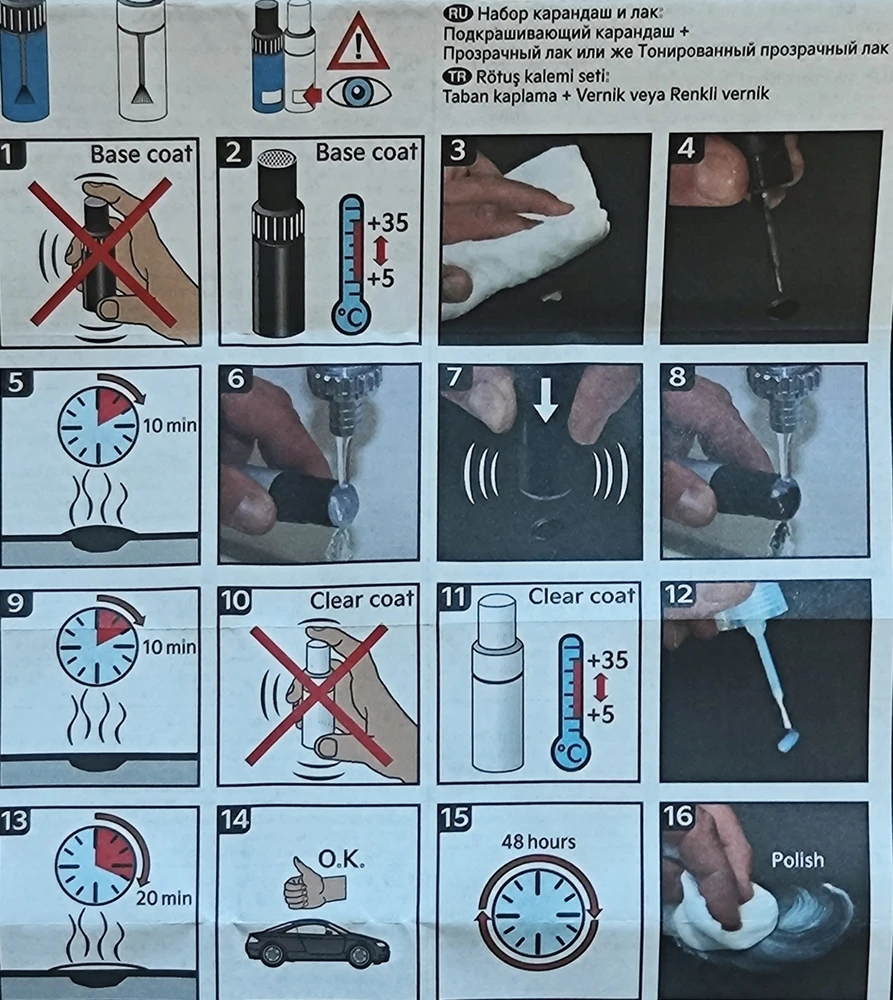 RU Набор карандаш и лак:
Подкрашивающий карандаш +
Прозрачный лак или же Тонированный прозрачный лак
TR Rötuş kalemi seti:
Taban kaplama + Vernik veya Renkli vernik

1 Base coat

2 Base coat
+35
+5
°C

3

4

5
10 min

6

7

8

9
10 min

10 Clear coat

11 Clear coat
+35
+5
°C

12

13
20 min

14
O.K.

15
48 hours

16
Polish