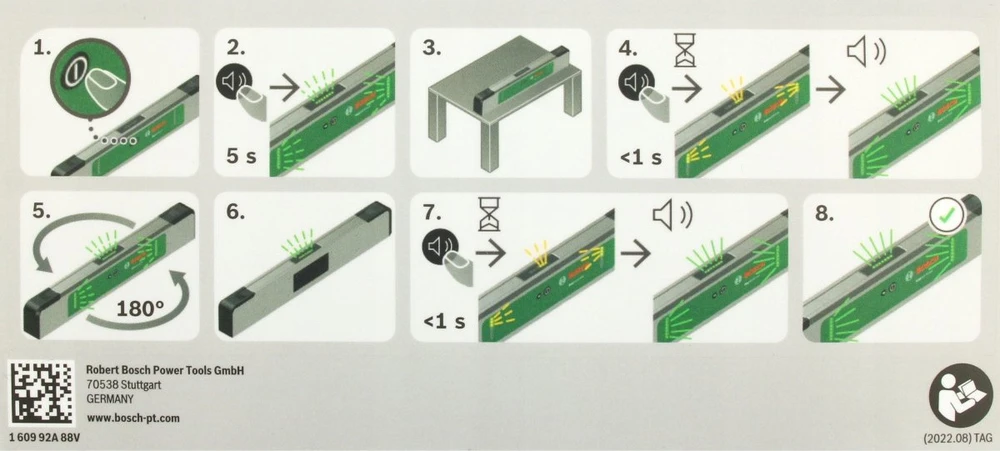 1.

2.

5 s

3.

4.

<1 s

5.

180°

6.

7.

<1 s

8.

Robert Bosch Power Tools GmbH
70538 Stuttgart
GERMANY
www.bosch-pt.com

1 609 92A 88V

(2022.08) TAG