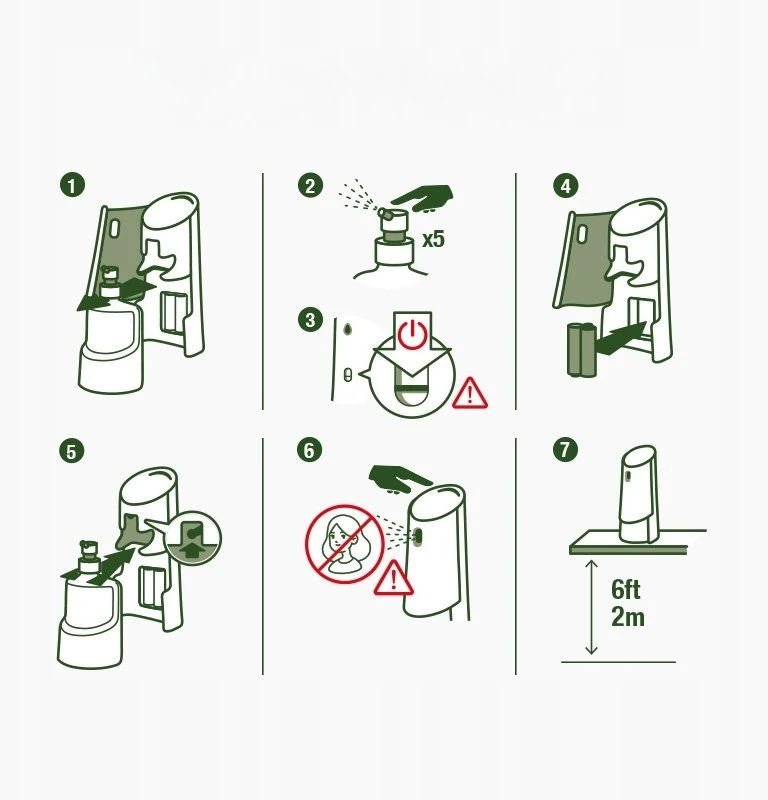 1

2

x5

3

4

5

6

7

6ft
2m