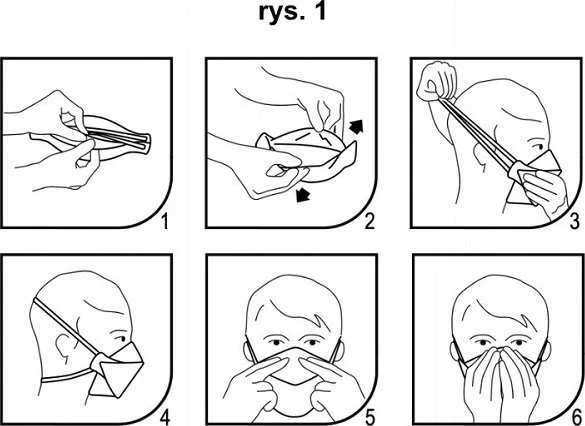 rys. 1

1

2

3

4

5

6