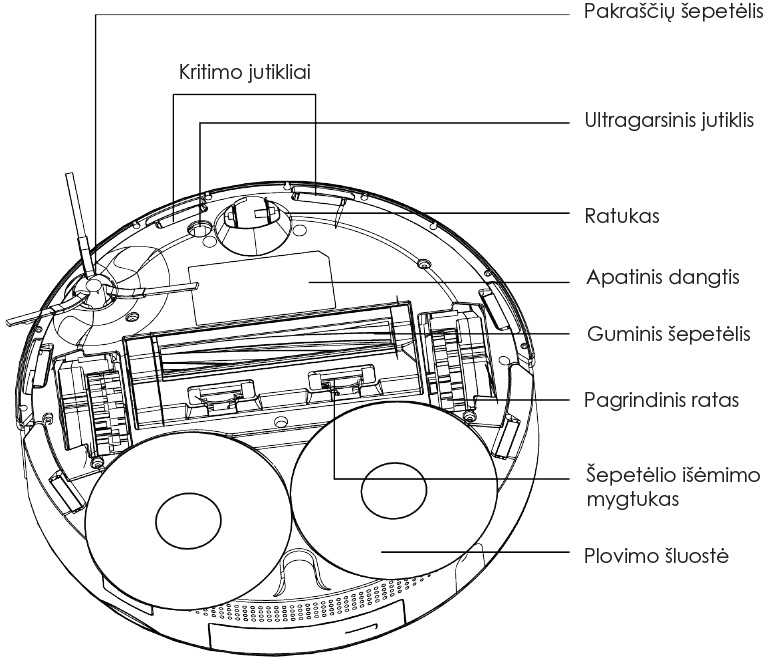 Pakraščių šepetėlis

Kritimo jutikliai

Ultragarsinis jutiklis

Ratukas

Apatinis dangtis

Guminis šepetėlis

Pagrindinis ratas

Šepetėlio išėmimo mygtukas

Plovimo šluostė