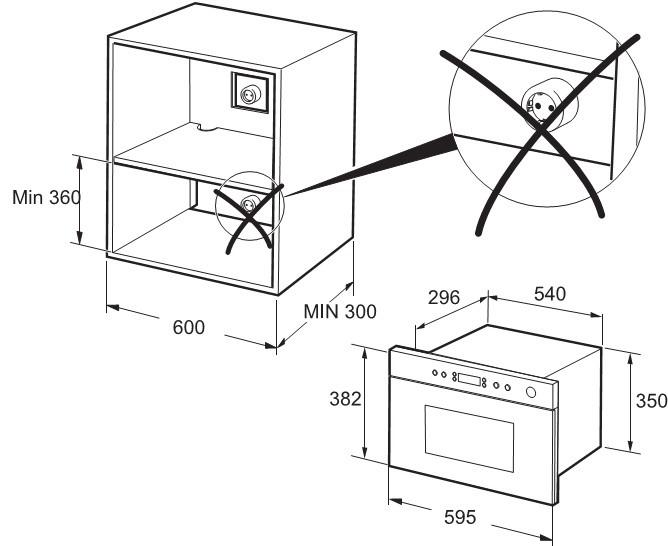 Min 360

600

MIN 300

296

540

382

350

595