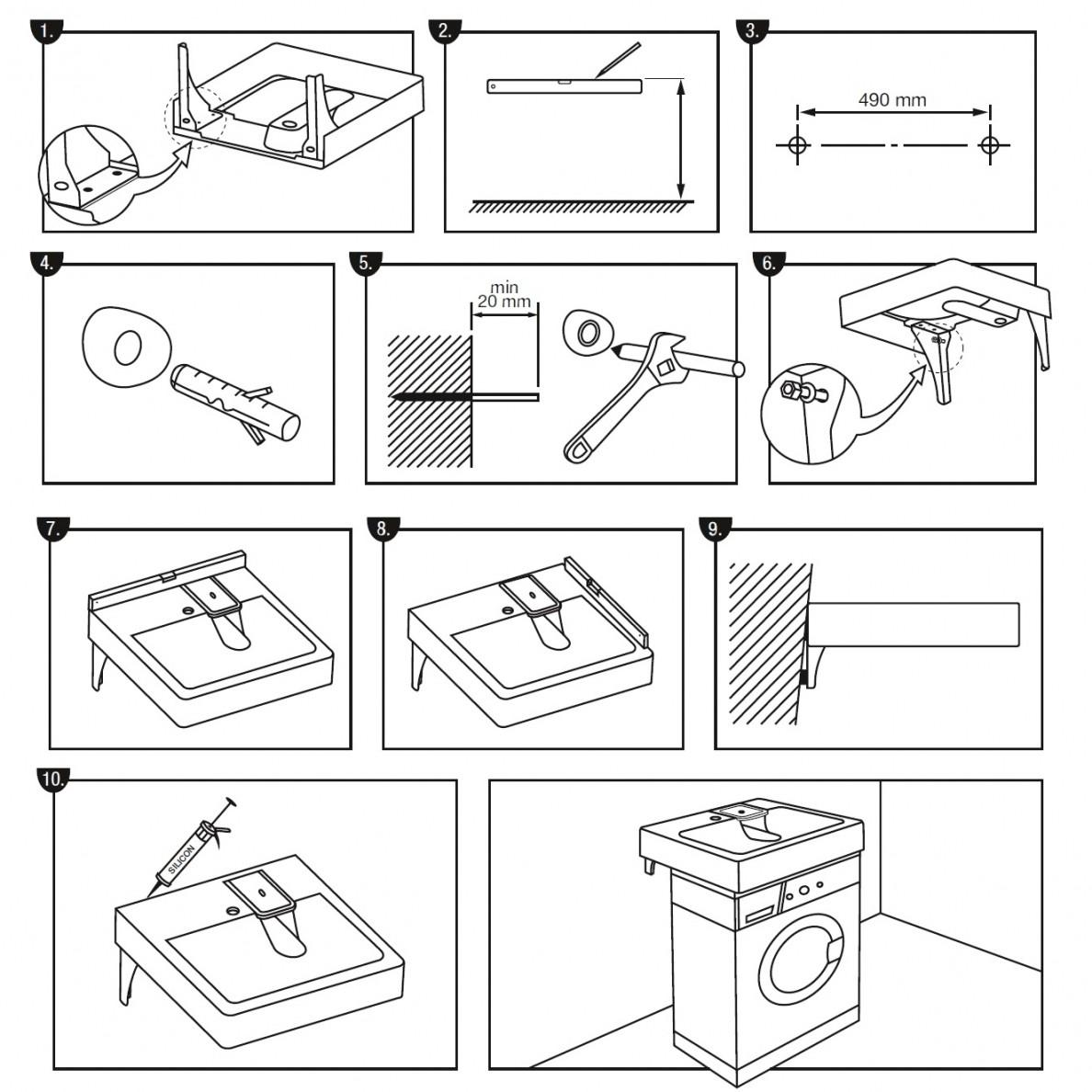 1.

2.

3.

490 mm

4.

5.

min
20 mm

6.

7.

8.

9.

10.

SILICON