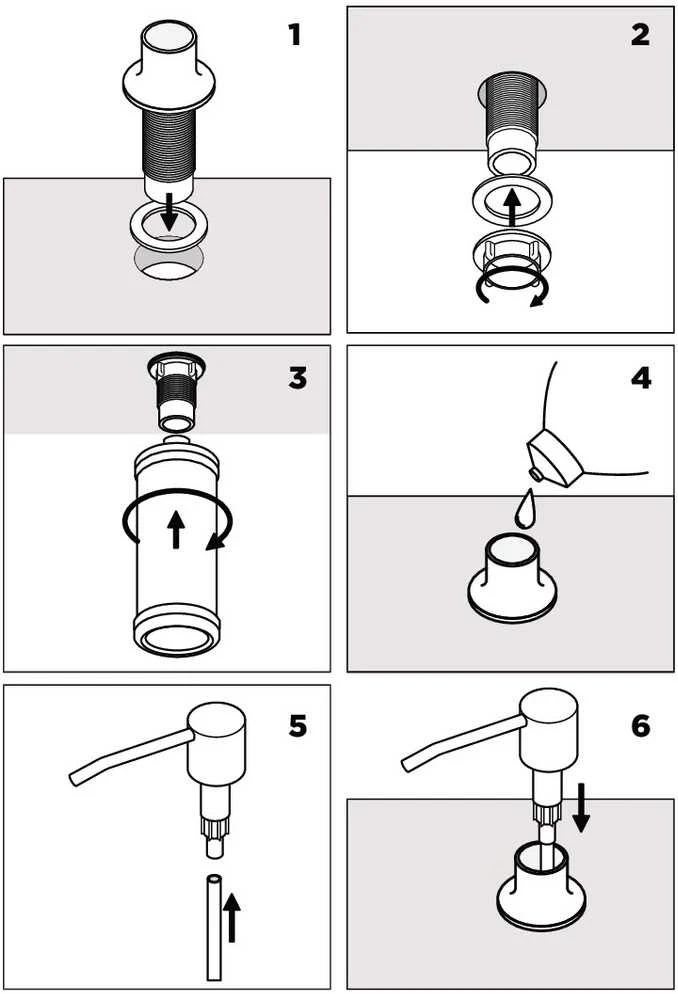 1

2

3

4

5

6