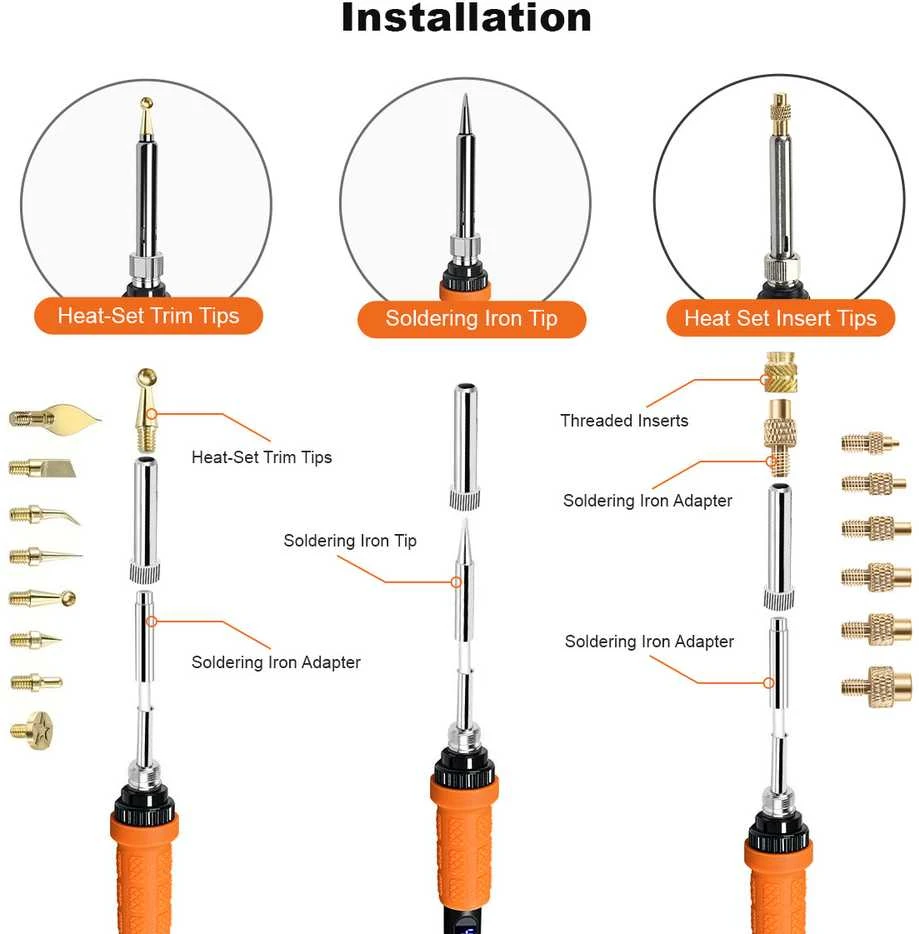 Installation

Heat-Set Trim Tips

Soldering Iron Tip

Heat Set Insert Tips

Heat-Set Trim Tips

Soldering Iron Adapter

Soldering Iron Tip

Threaded Inserts

Soldering Iron Adapter

Soldering Iron Adapter