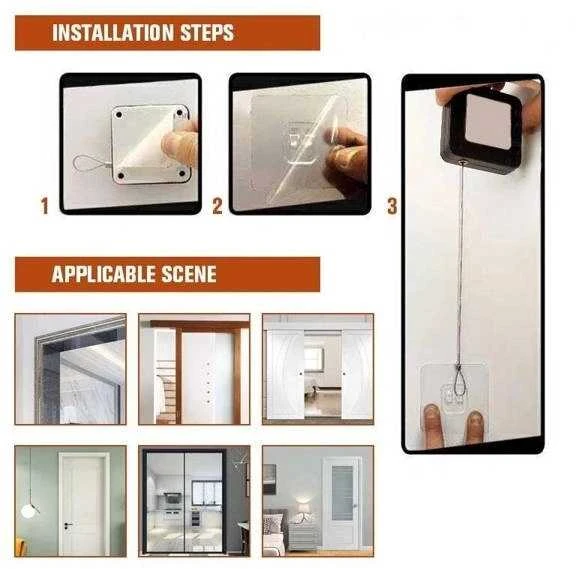 INSTALLATION STEPS

1

2

3

APPLICABLE SCENE