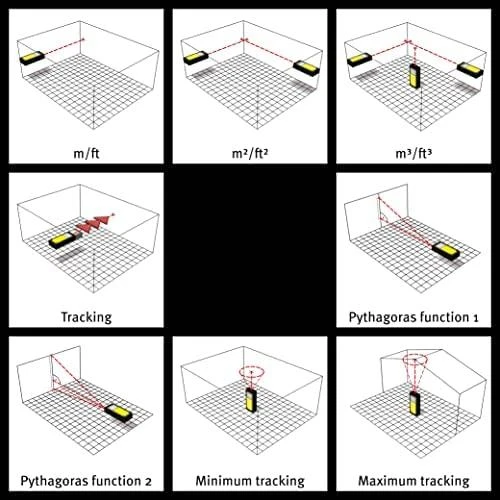 m/ft

m²/ft²

m³/ft³

Tracking

Pythagoras function 1

Pythagoras function 2

Minimum tracking

Maximum tracking