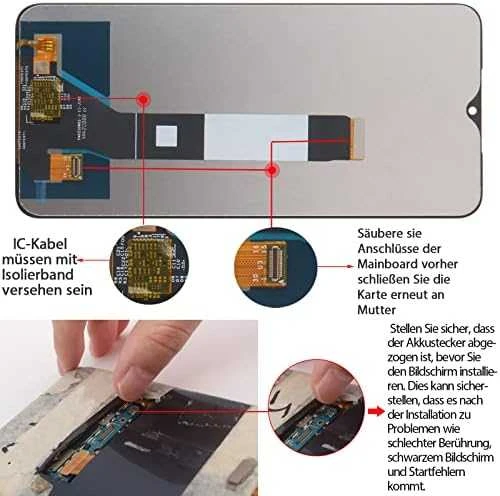 IC-Kabel müssen mit Isolierband versehen sein

Säubere sie Anschlüsse der Mainboard vorher schließen Sie die Karte erneut an Mutter

Stellen Sie sicher, dass der Akkustecker abgezogen ist, bevor Sie den Bildschirm installieren. Dies kann sicherstellen, dass es nach der Installation zu Problemen wie schlechter Berührung, schwarzem Bildschirm und Startfehlern kommt.