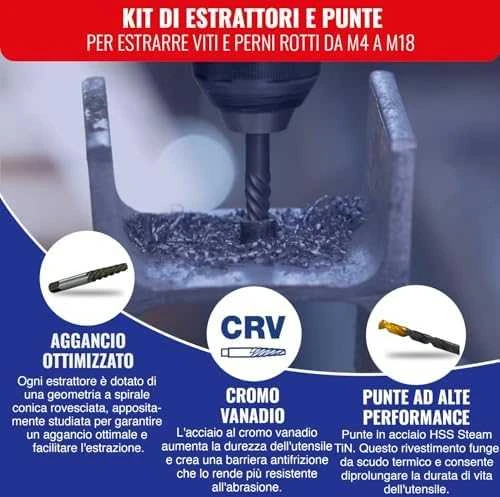 KIT DI ESTRATTORI E PUNTE
PER ESTRARRE VITI E PERNI ROTTI DA M4 A M18

AGGANCIO OTTIMIZZATO
Ogni estrattore è dotato di una geometria a spirale conica rovesciata, appositamente studiata per garantire un aggancio ottimale e facilitare l'estrazione.

CRV

CROMO VANADIO
L'acciaio al cromo vanadio aumenta la durezza dell'utensile e crea una barriera antifrizione che lo rende più resistente all'abrasione.

PUNTE AD ALTE PERFORMANCE
Punte in acciaio HSS Steam TiN. Questo rivestimento funge da scudo termico e consente diprolungare la durata di vita dell'utensile.