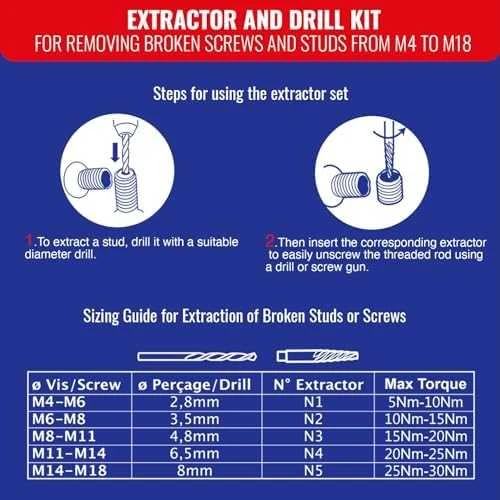 EXTRACTOR AND DRILL KIT
FOR REMOVING BROKEN SCREWS AND STUDS FROM M4 TO M18

Steps for using the extractor set

1.To extract a stud, drill it with a suitable diameter drill.

2.Then insert the corresponding extractor to easily unscrew the threaded rod using a drill or screw gun.

Sizing Guide for Extraction of Broken Studs or Screws

| ø Vis/Screw | ø Perçage/Drill | N° Extractor | Max Torque |
|---|---|---|---|
| M4-M6 | 2,8mm | N1 | 5Nm-10Nm |
| M6-M8 | 3,5mm | N2 | 10Nm-15Nm |
| M8-M11 | 4,8mm | N3 | 15Nm-20Nm |
| M11-M14 | 6,5mm | N4 | 20Nm-25Nm |
| M14-M18 | 8mm | N5 | 25Nm-30Nm |