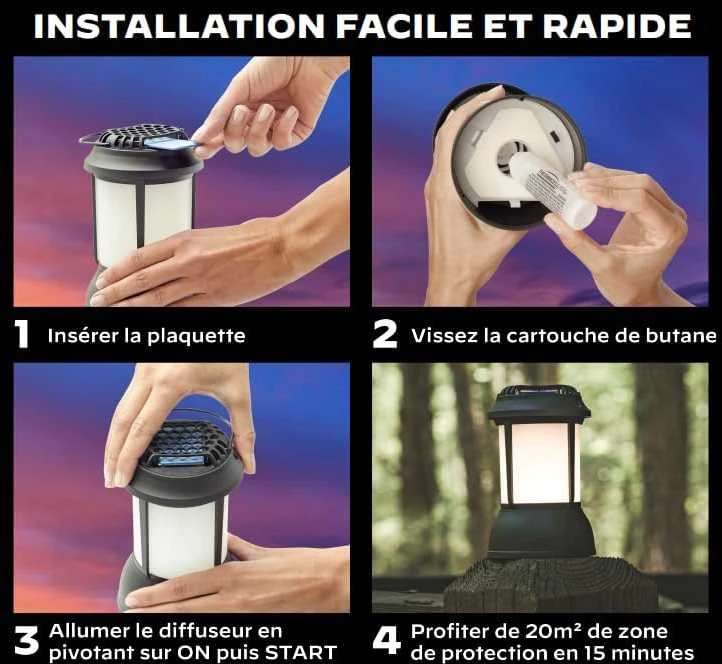 INSTALLATION FACILE ET RAPIDE

1 Insérer la plaquette

2 Vissez la cartouche de butane

3 Allumer le diffuseur en pivotant sur ON puis START

4 Profiter de 20m² de zone de protection en 15 minutes