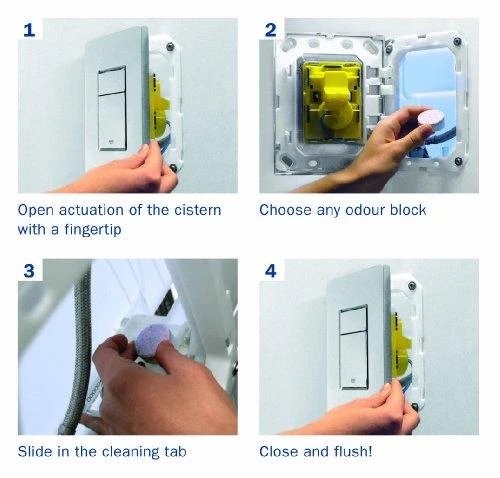 1

Open actuation of the cistern with a fingertip

2

Choose any odour block

3

Slide in the cleaning tab

4

Close and flush!